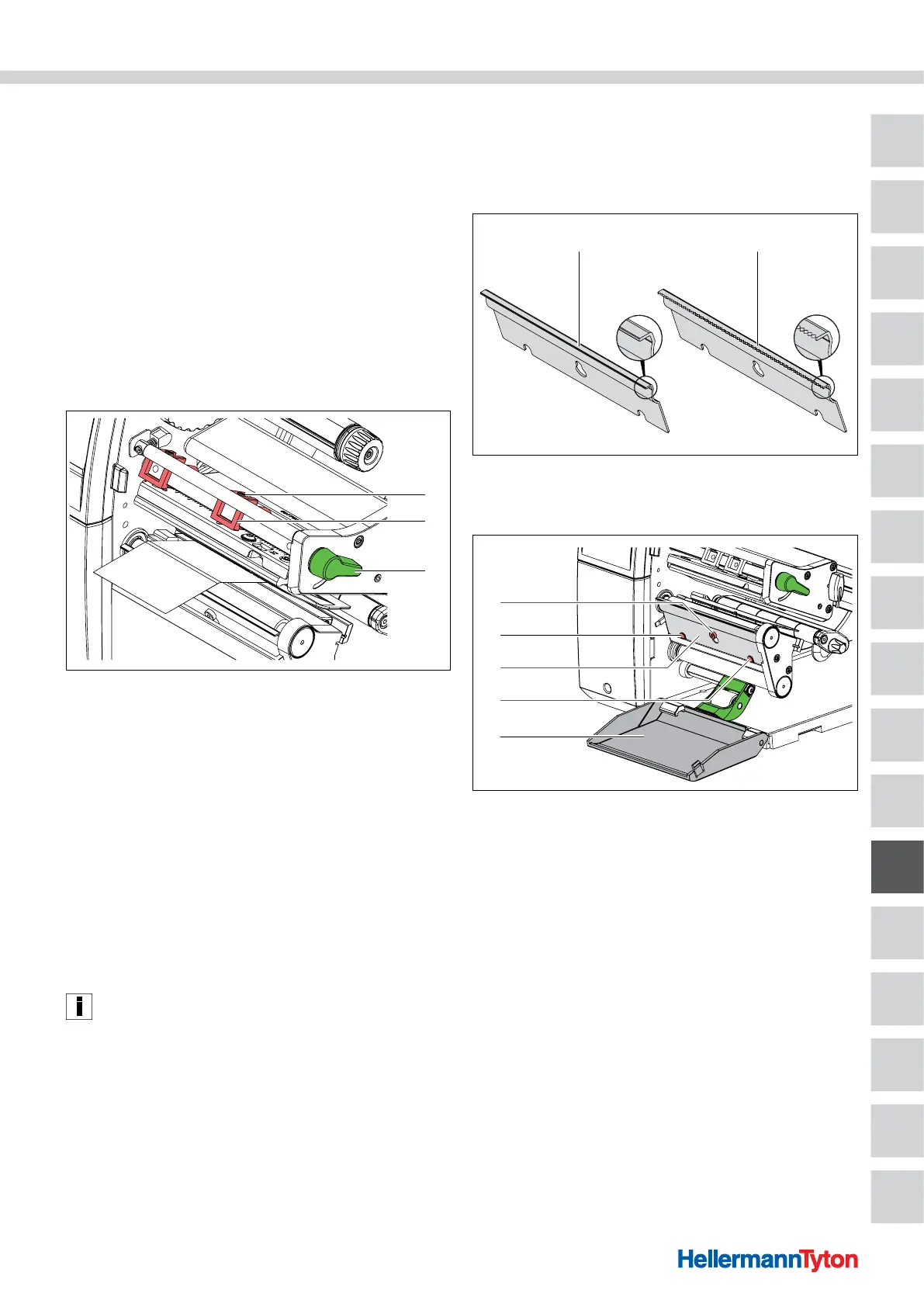 HellermannTyton