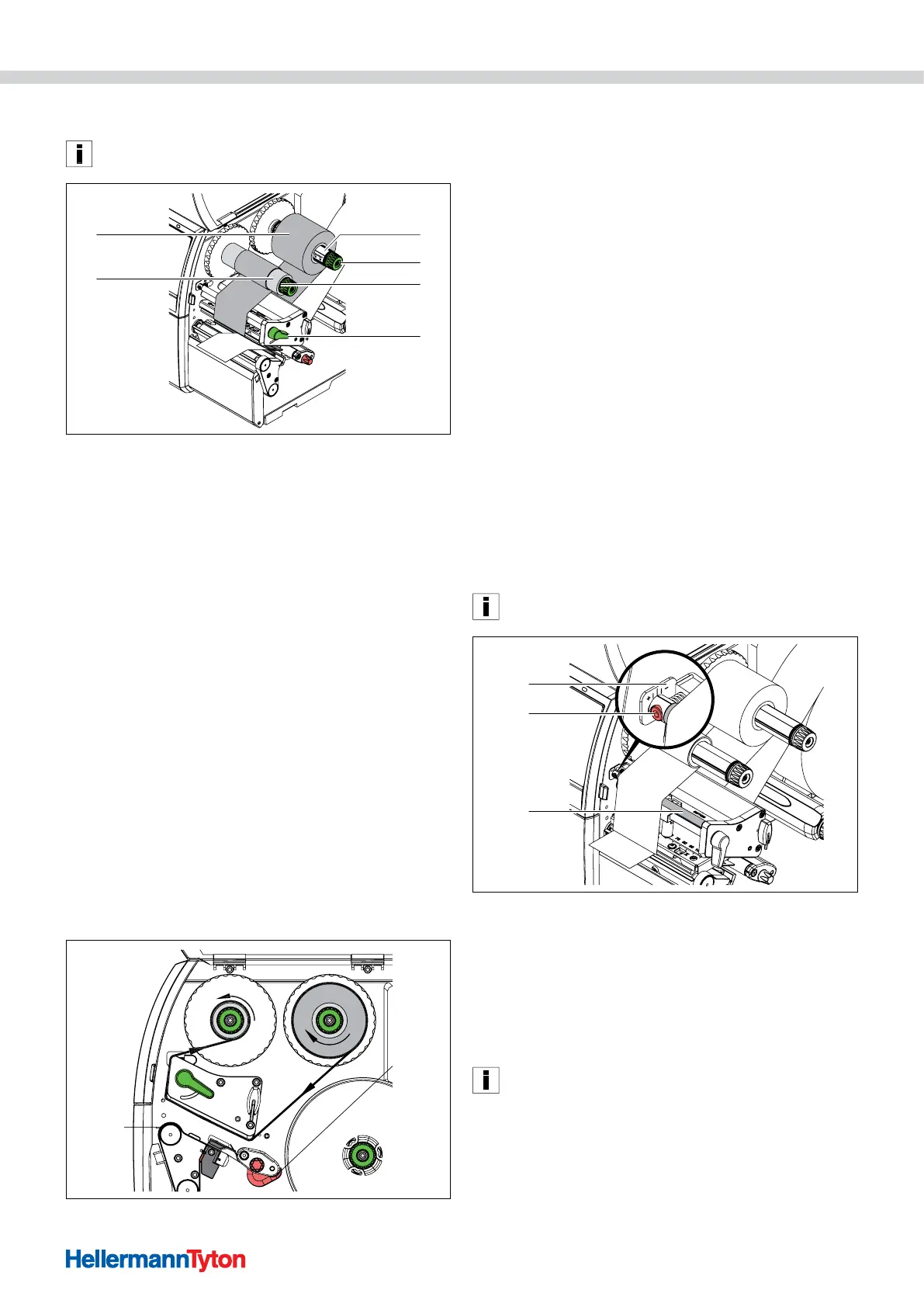 HellermannTyton