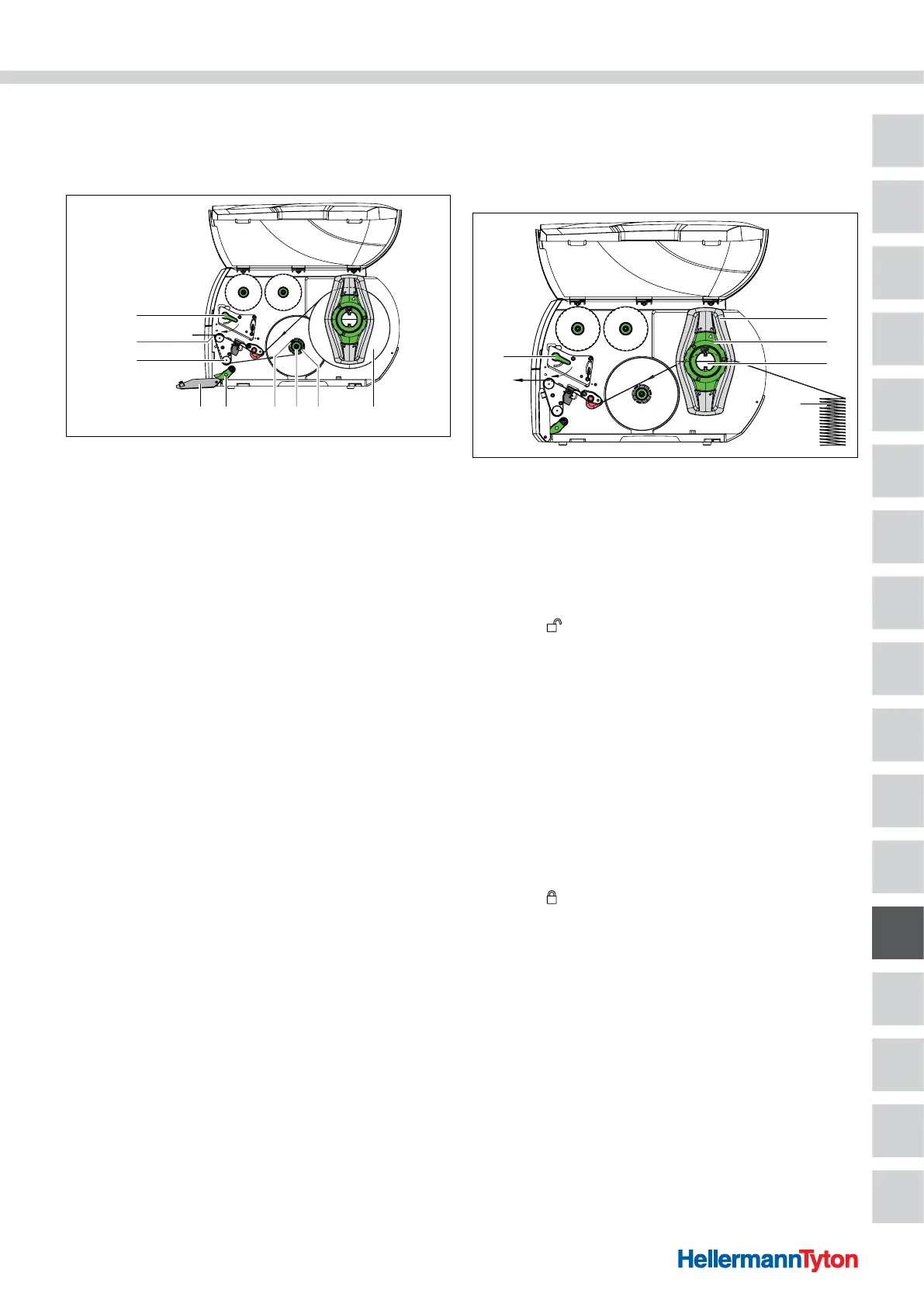 HellermannTyton