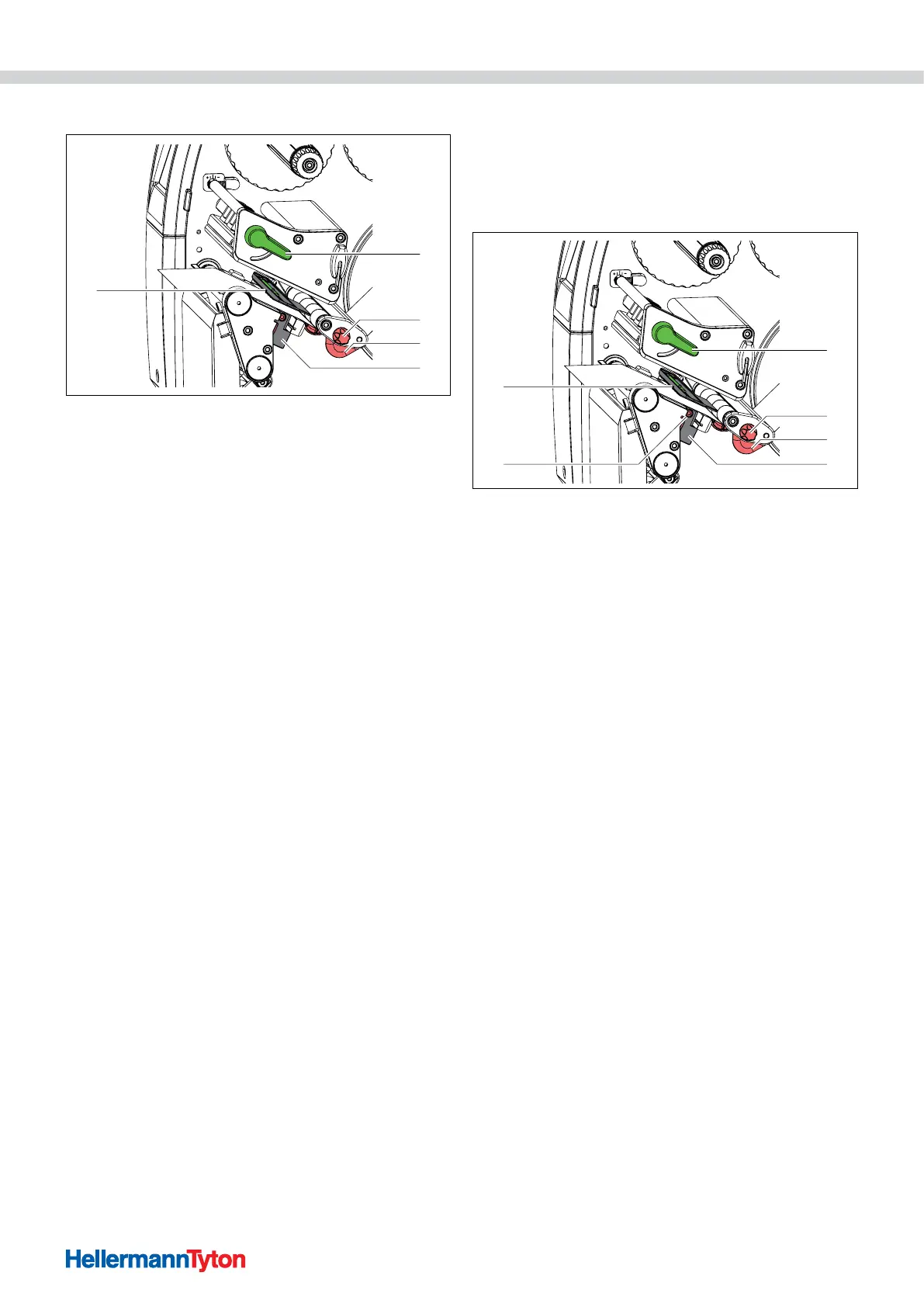 HellermannTyton