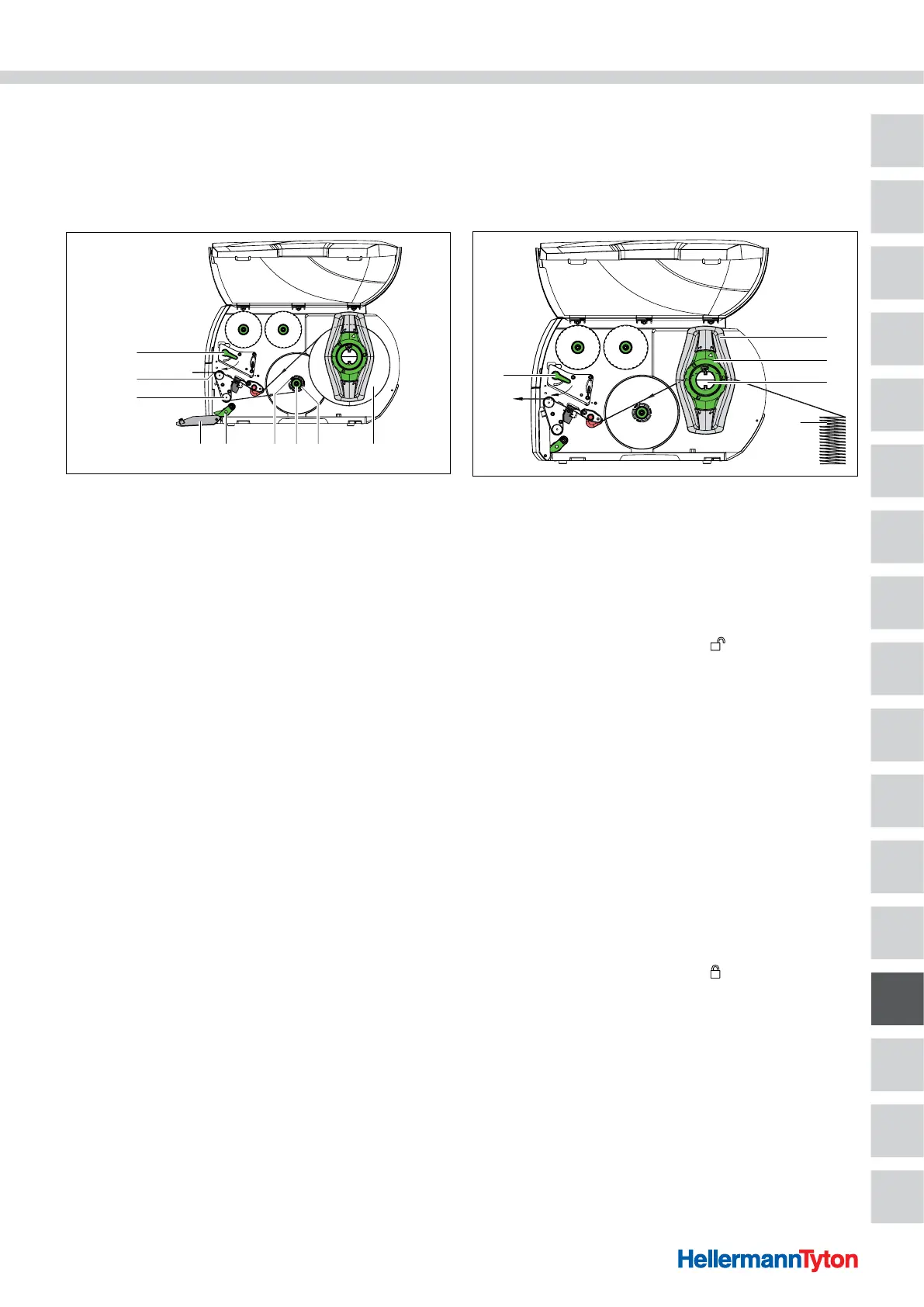 HellermannTyton