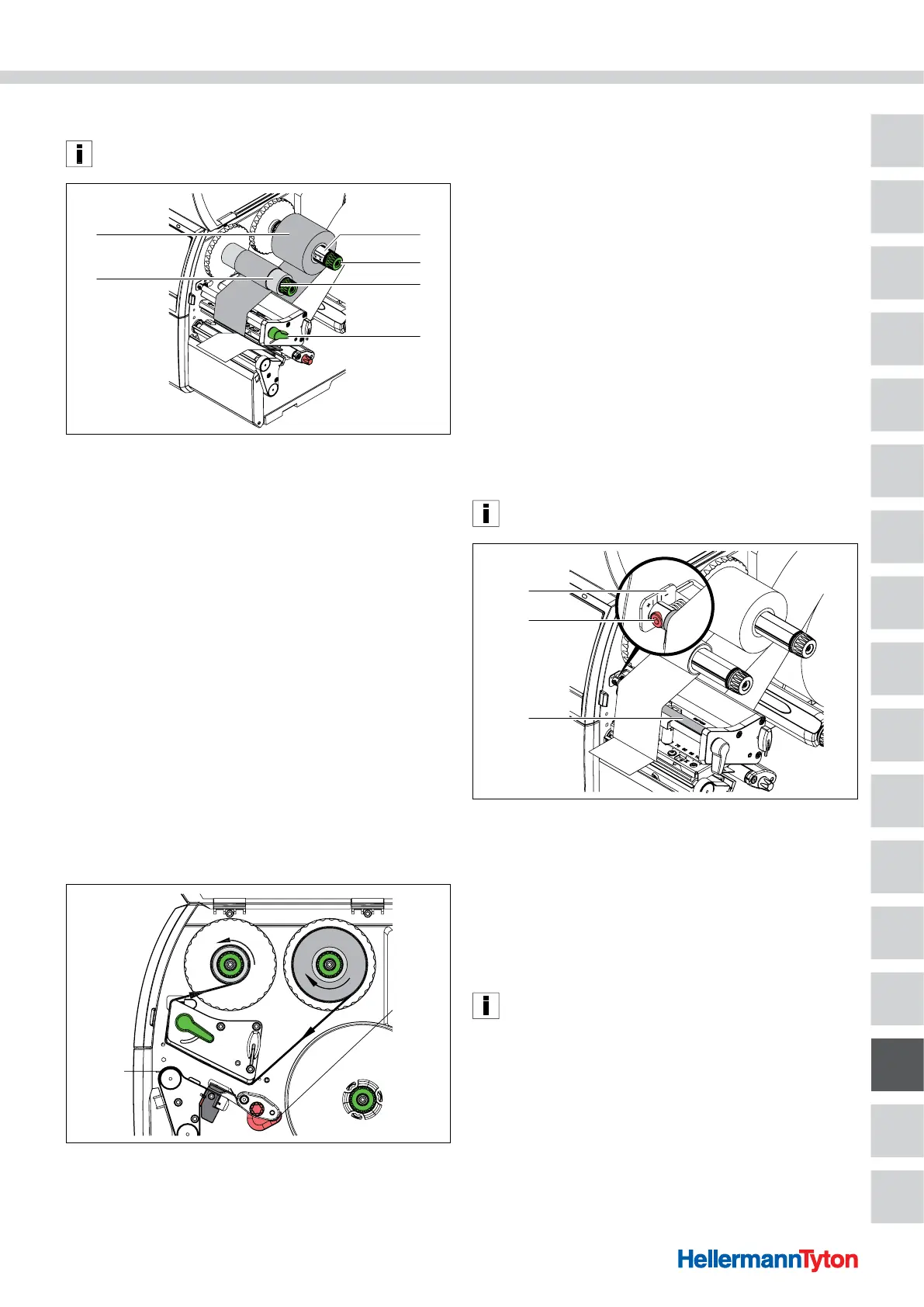 HellermannTyton