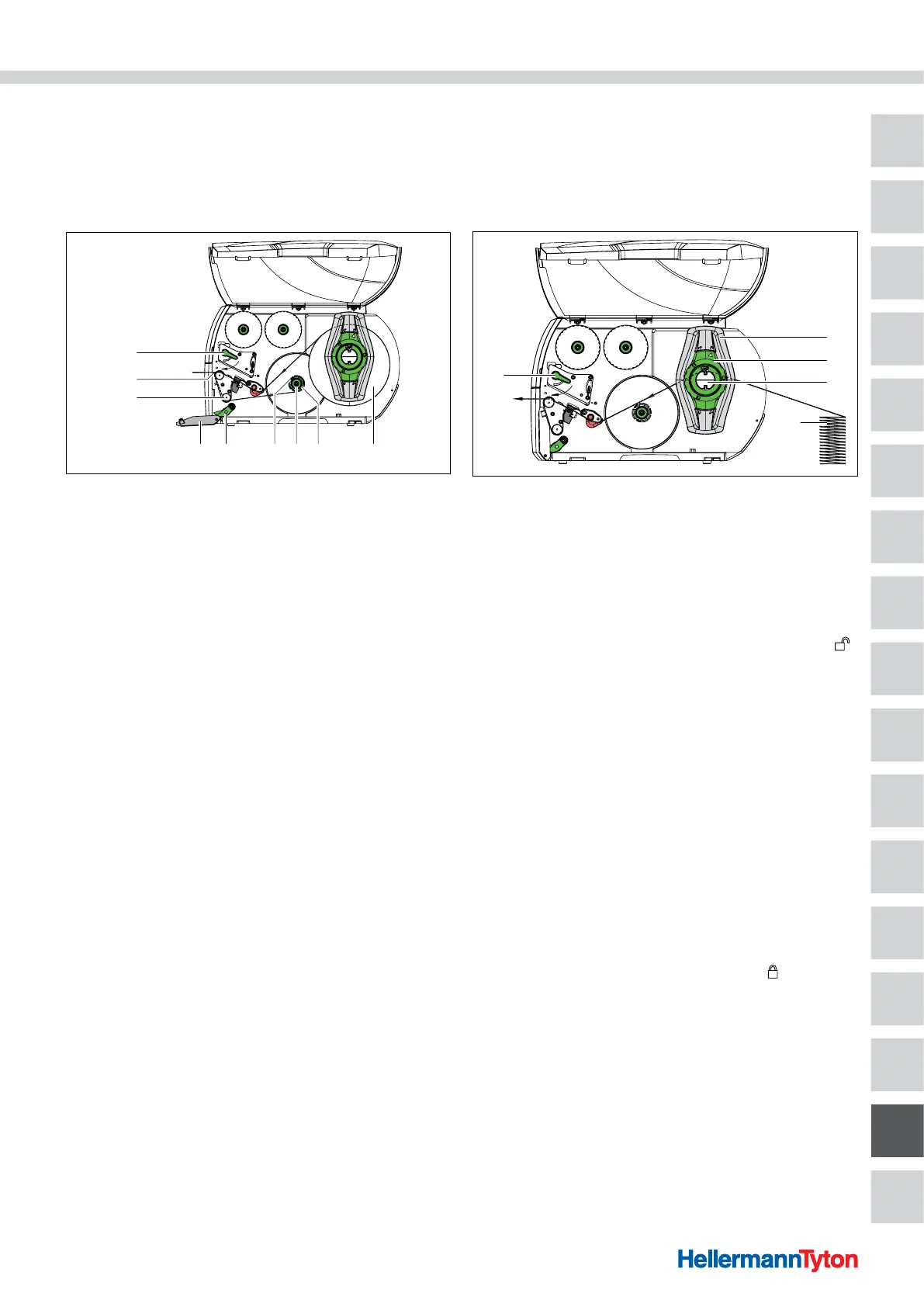 HellermannTyton