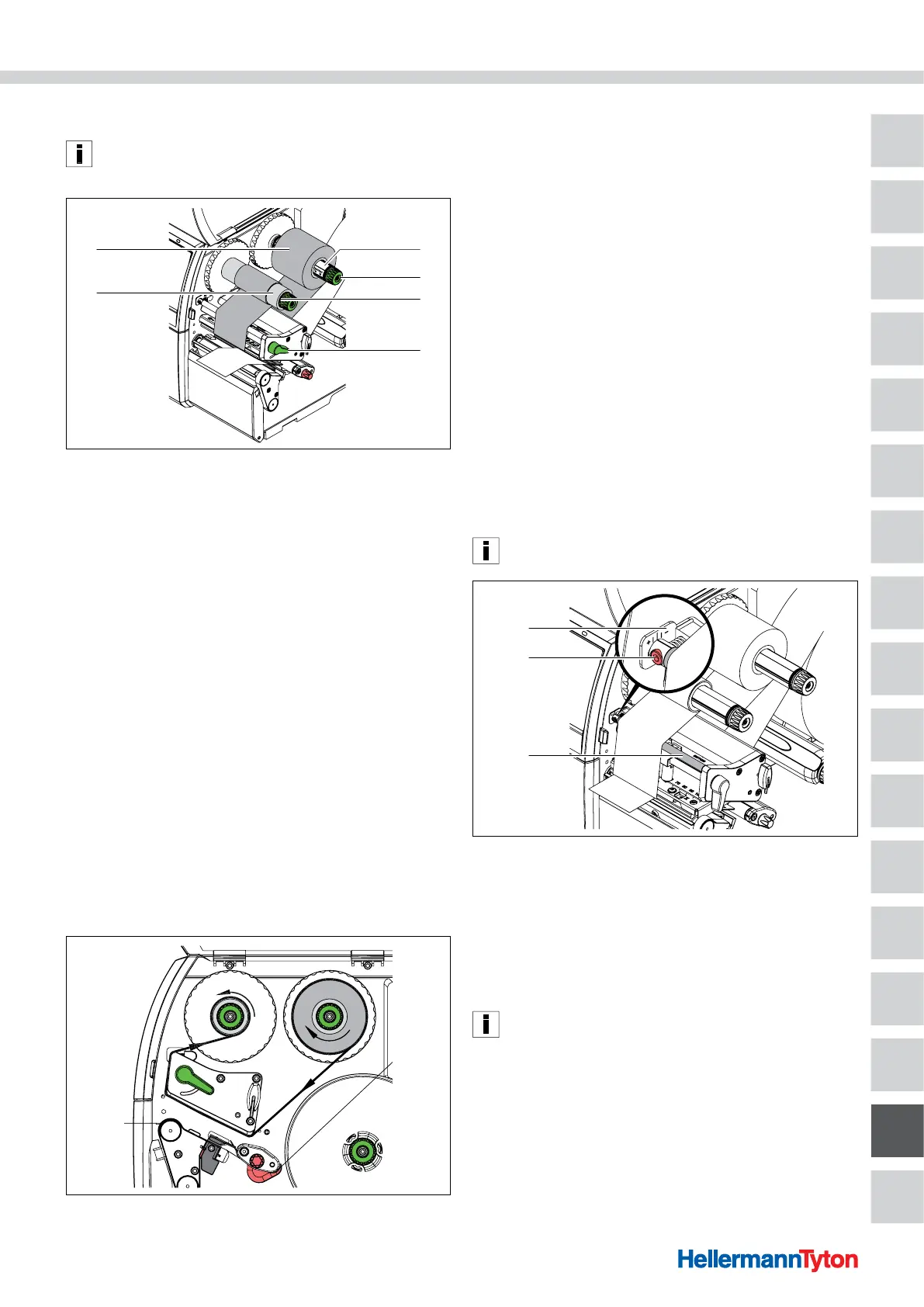 HellermannTyton