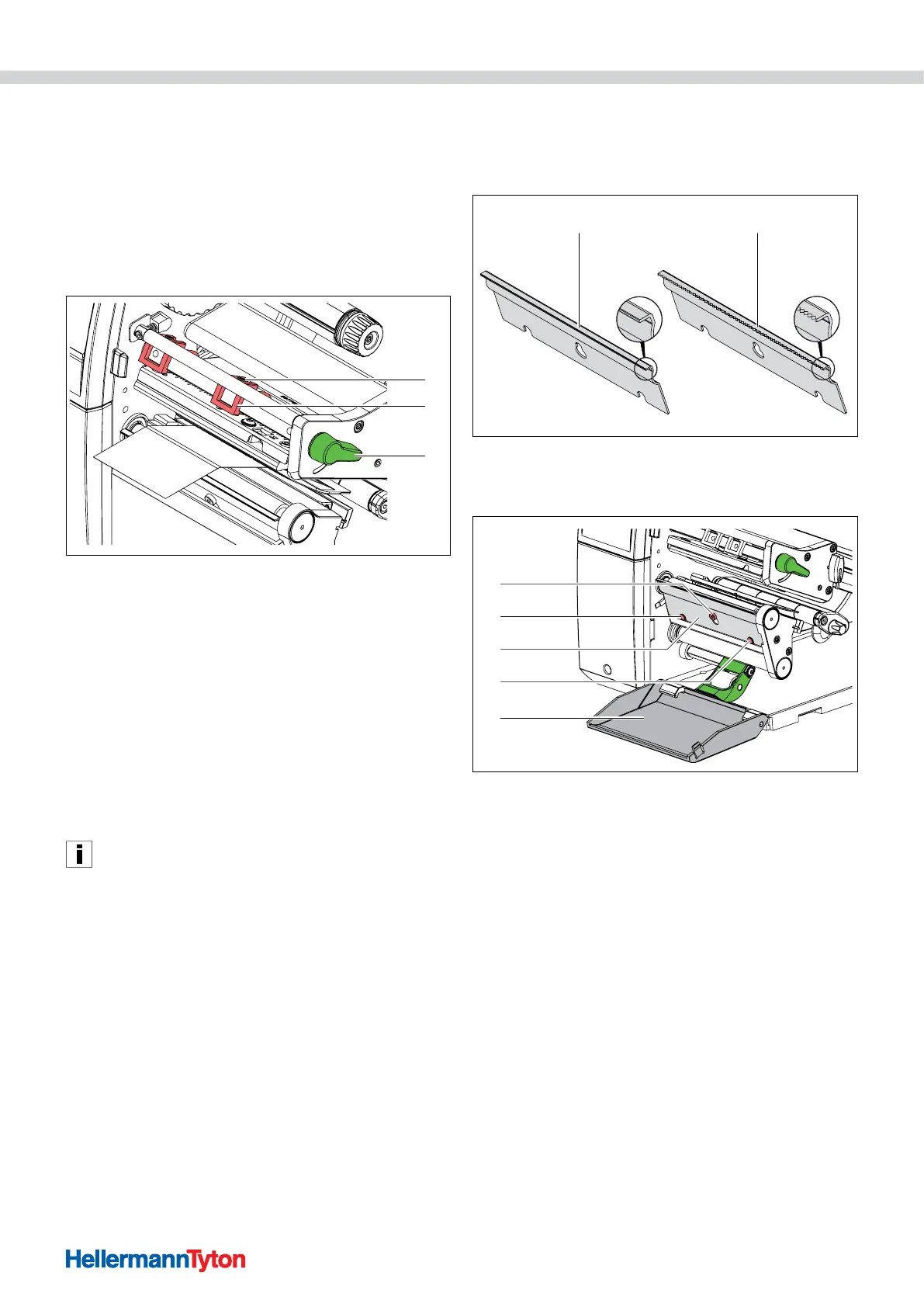 HellermannTyton