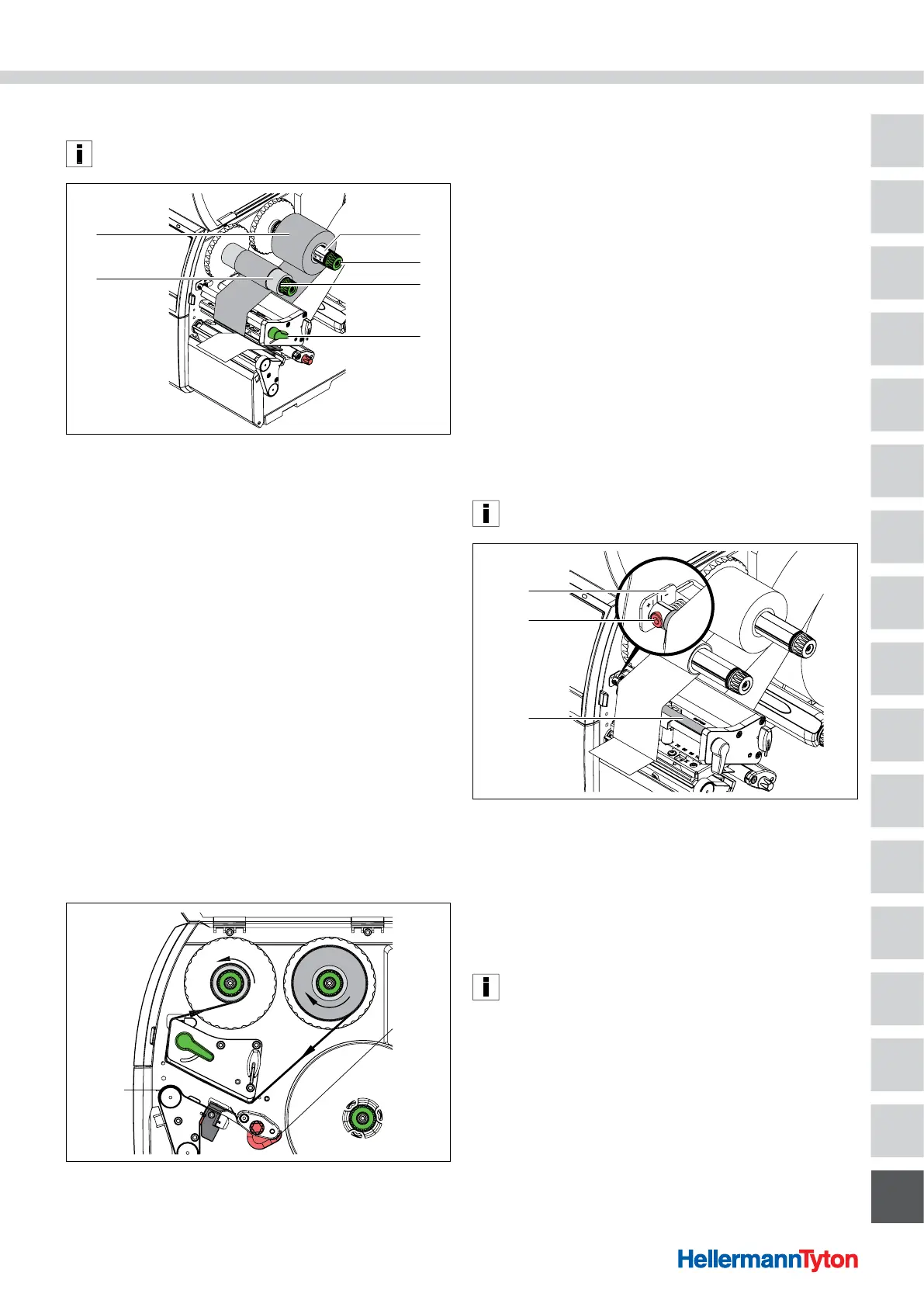 HellermannTyton