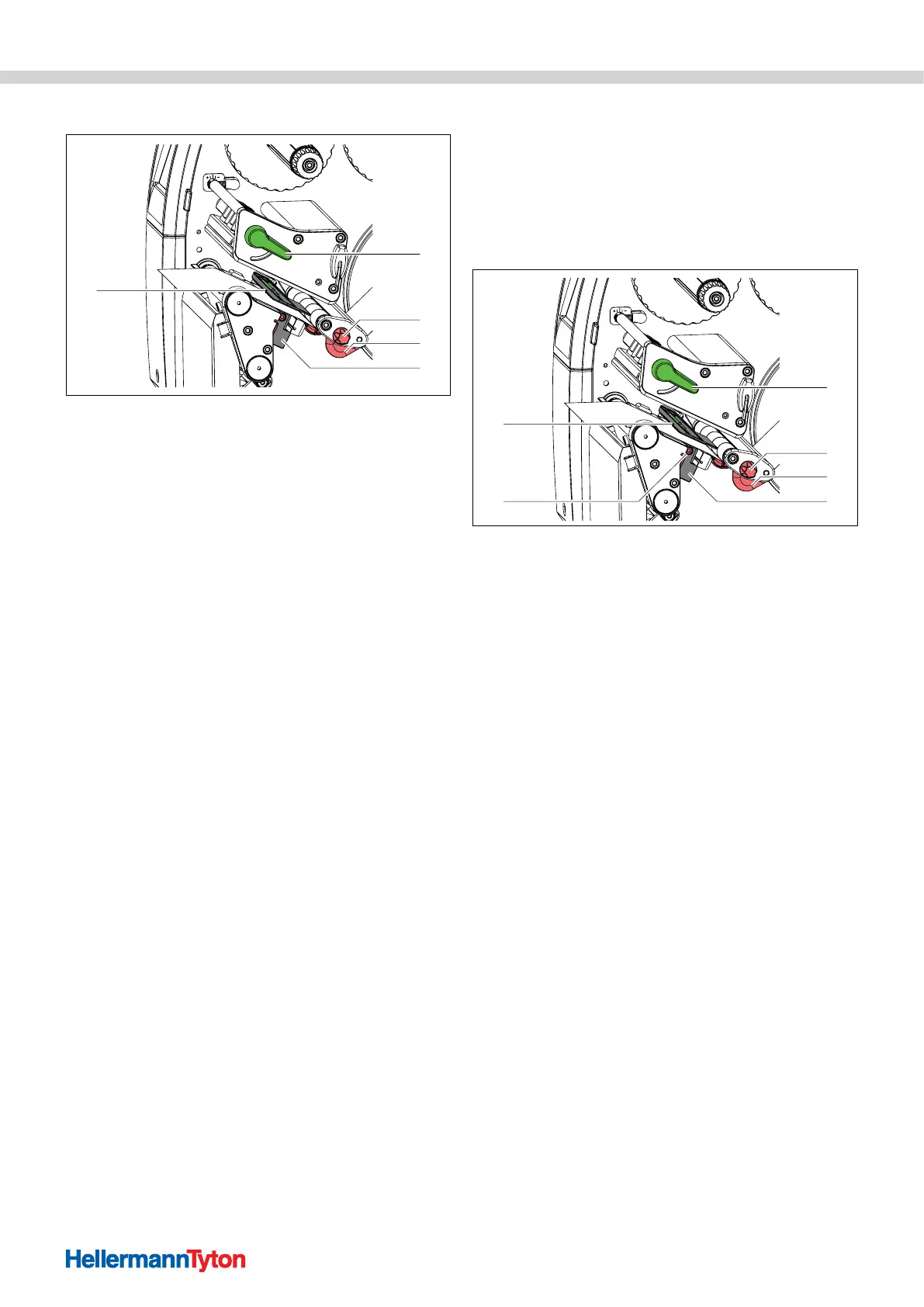 HellermannTyton