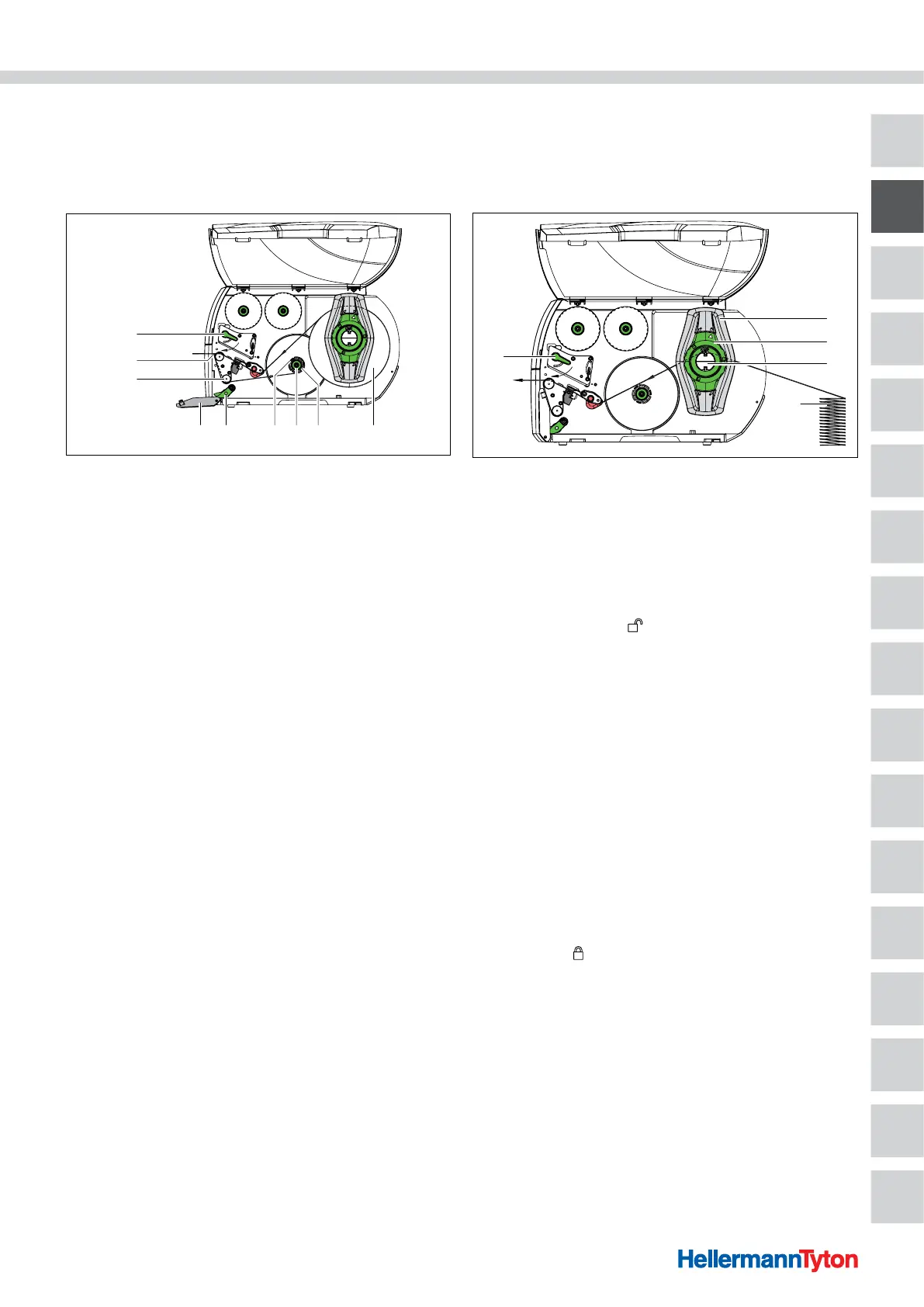 HellermannTyton