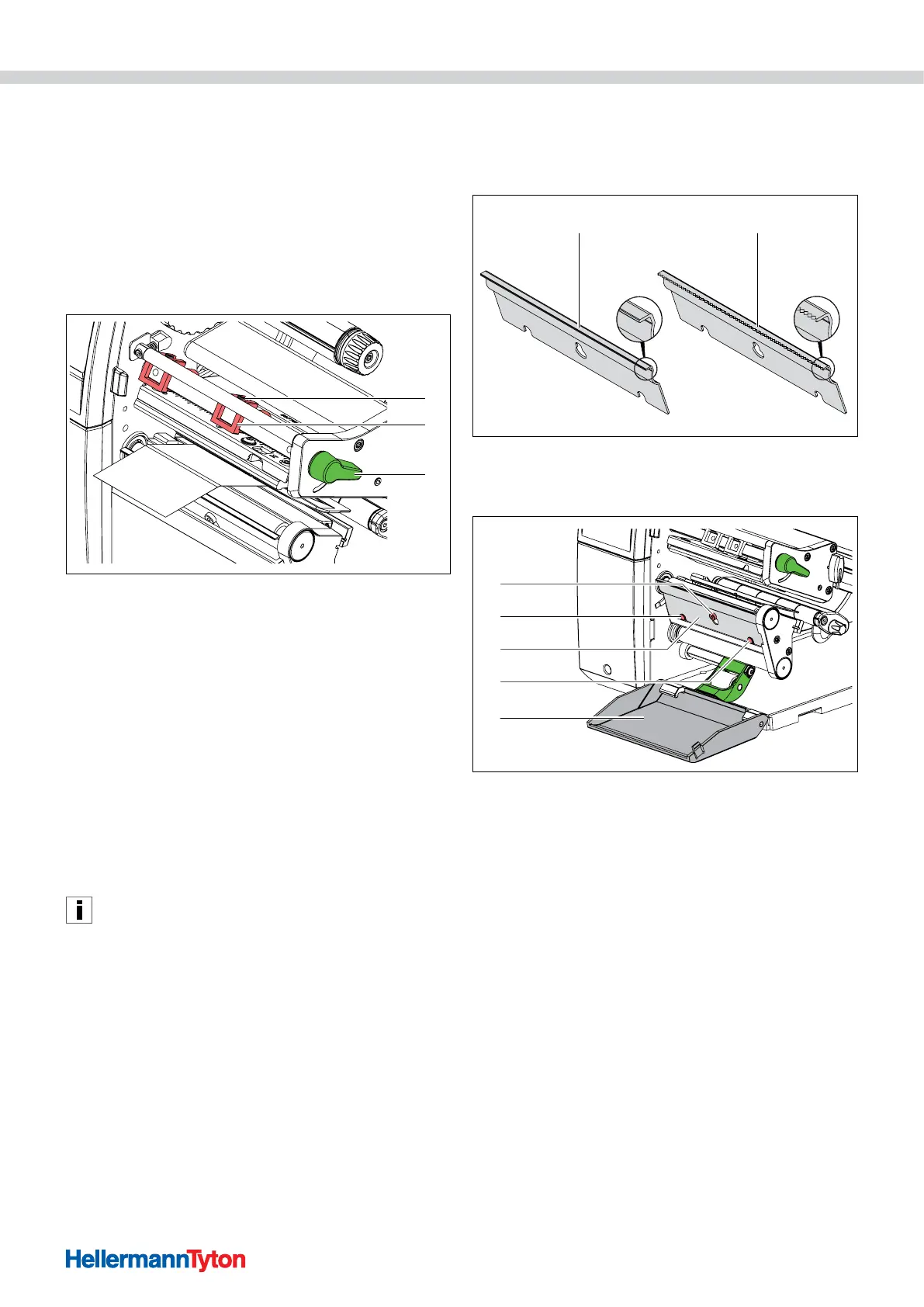 HellermannTyton