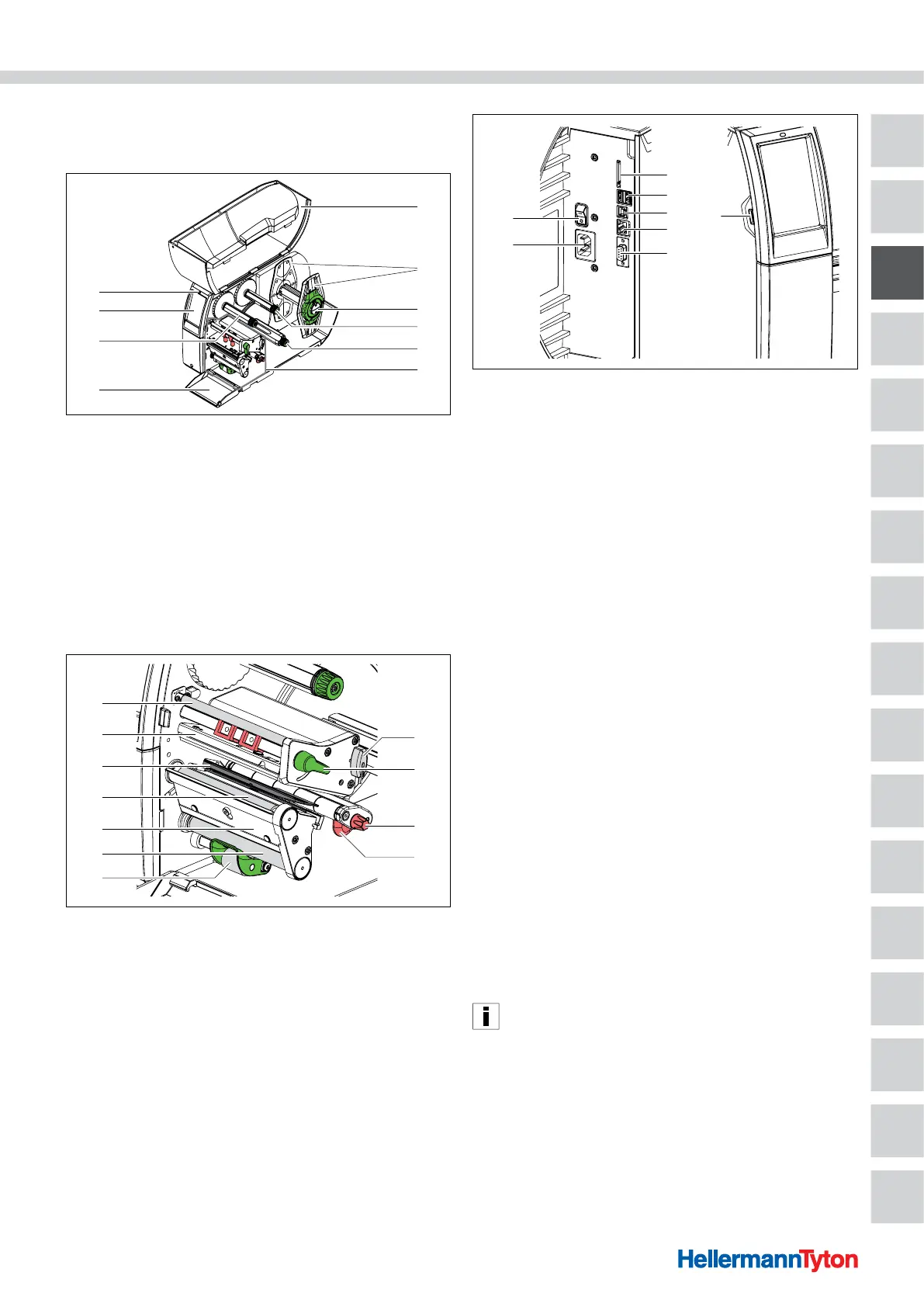 HellermannTyton