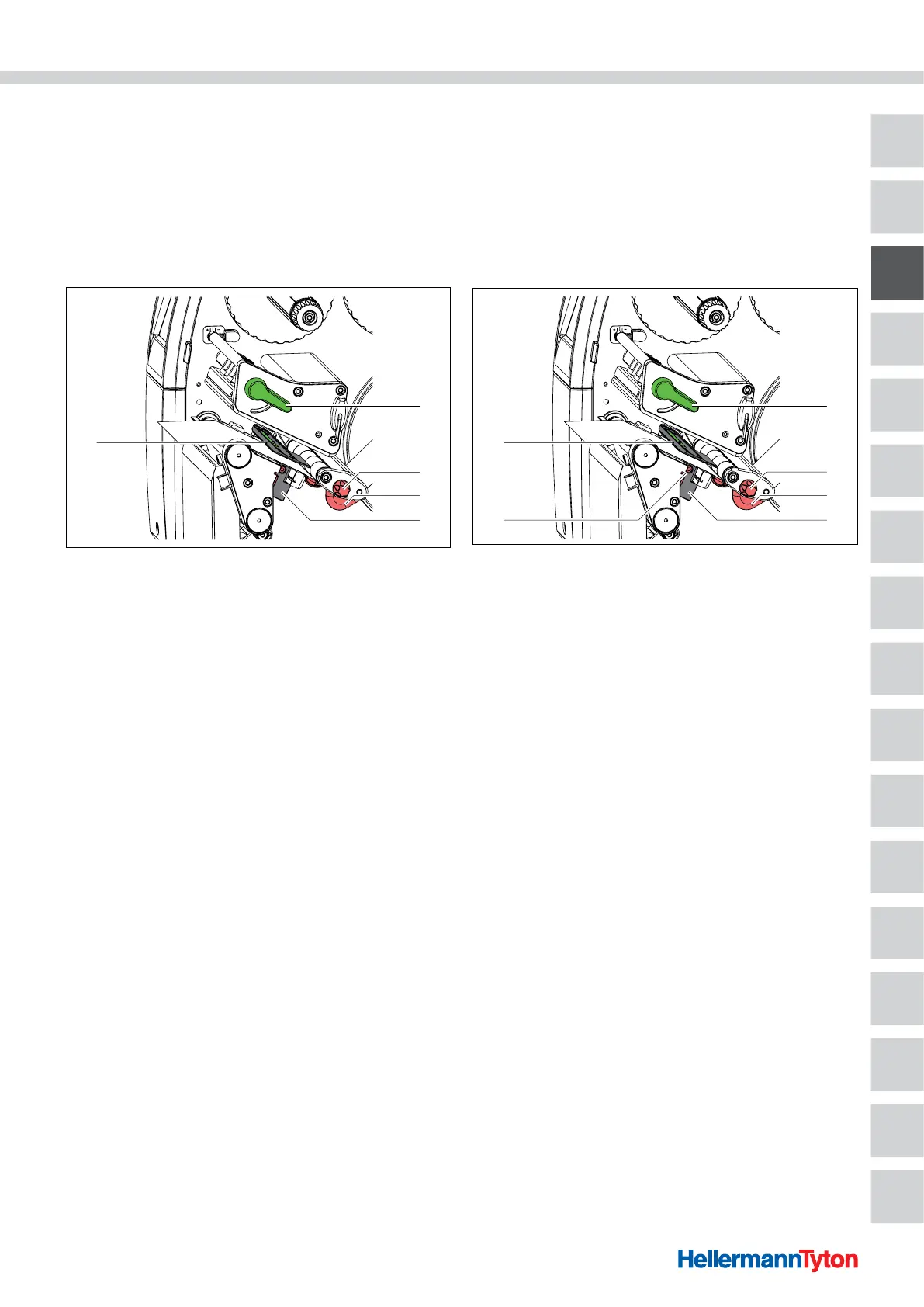 HellermannTyton