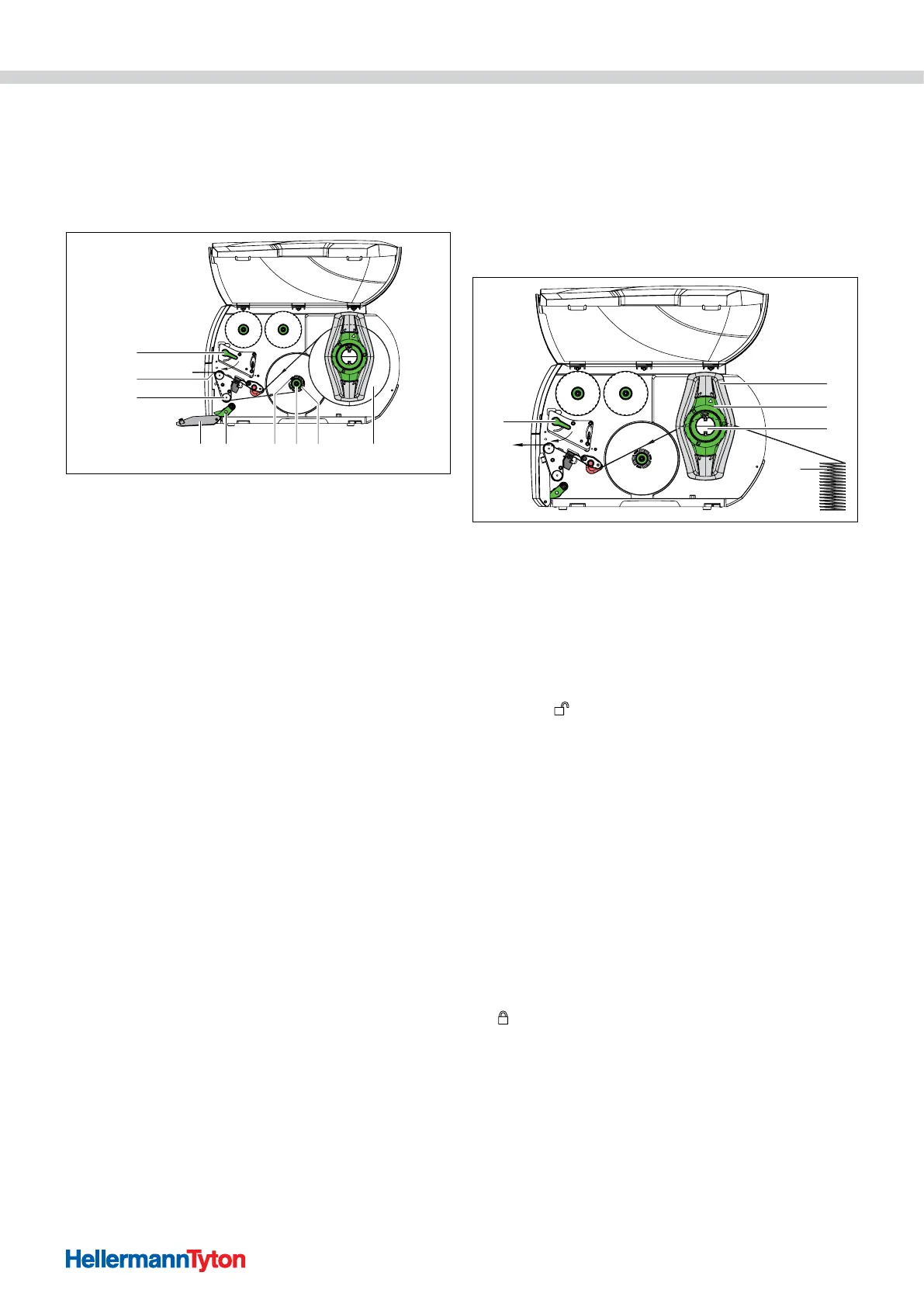 HellermannTyton