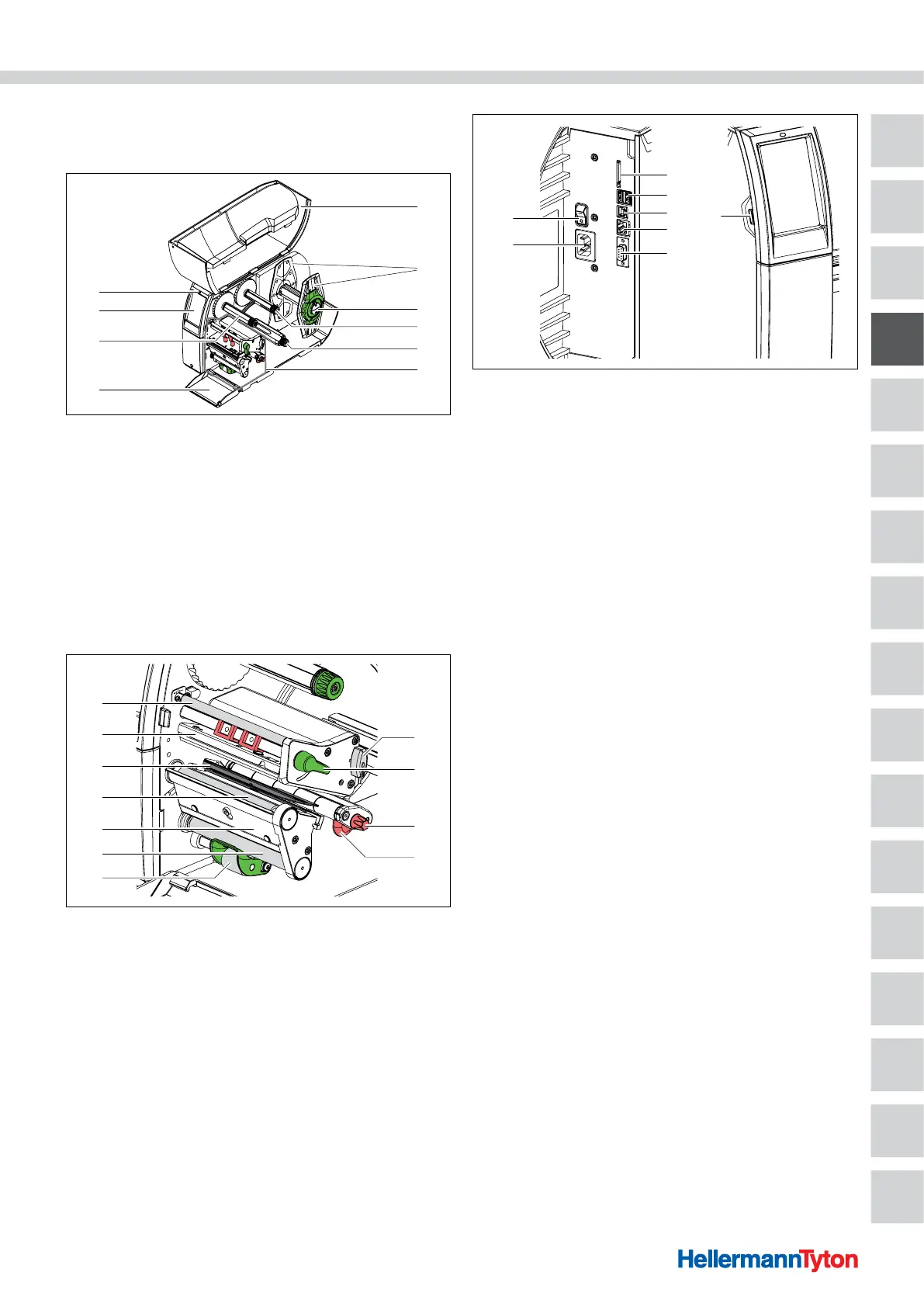 HellermannTyton