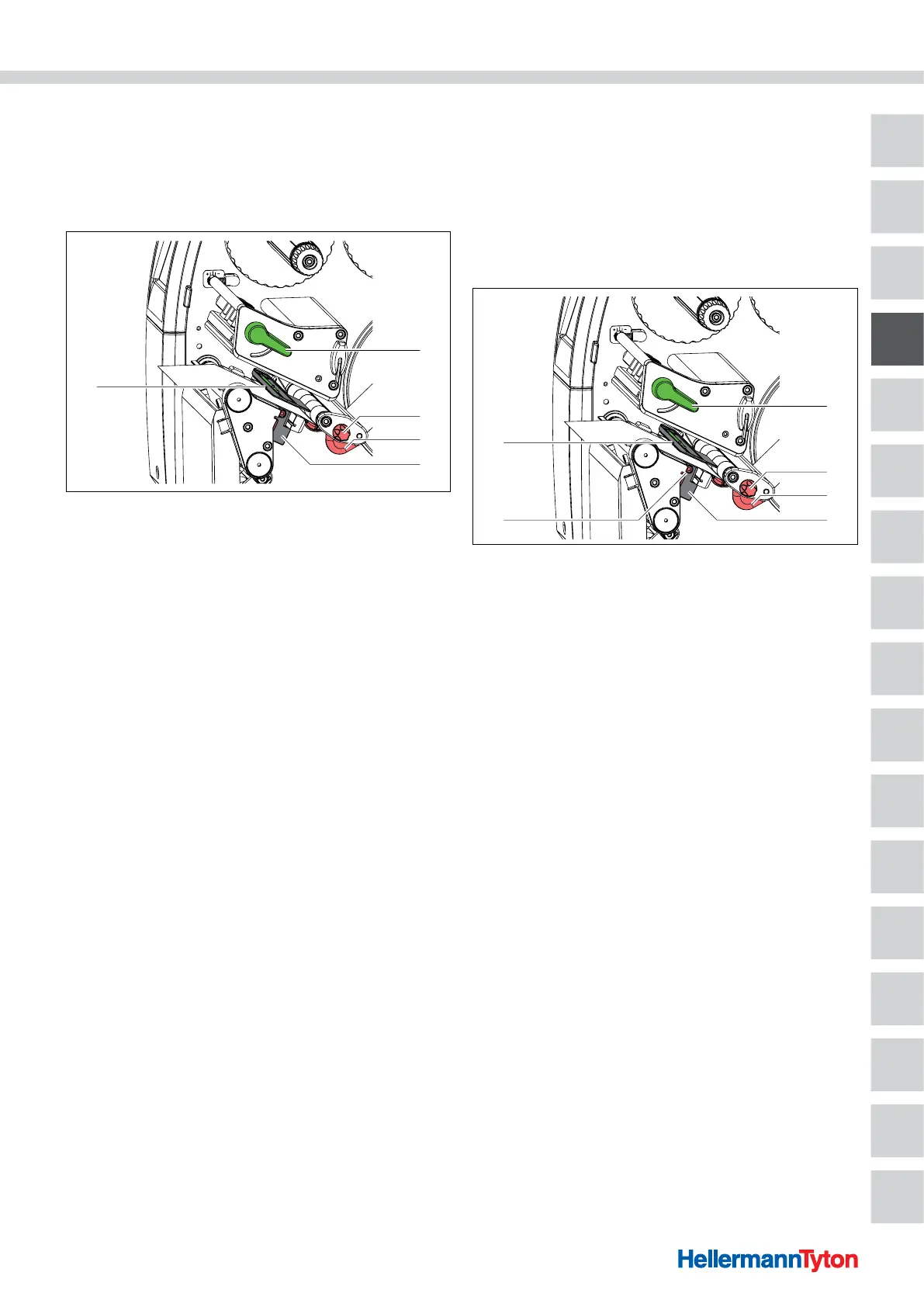 HellermannTyton