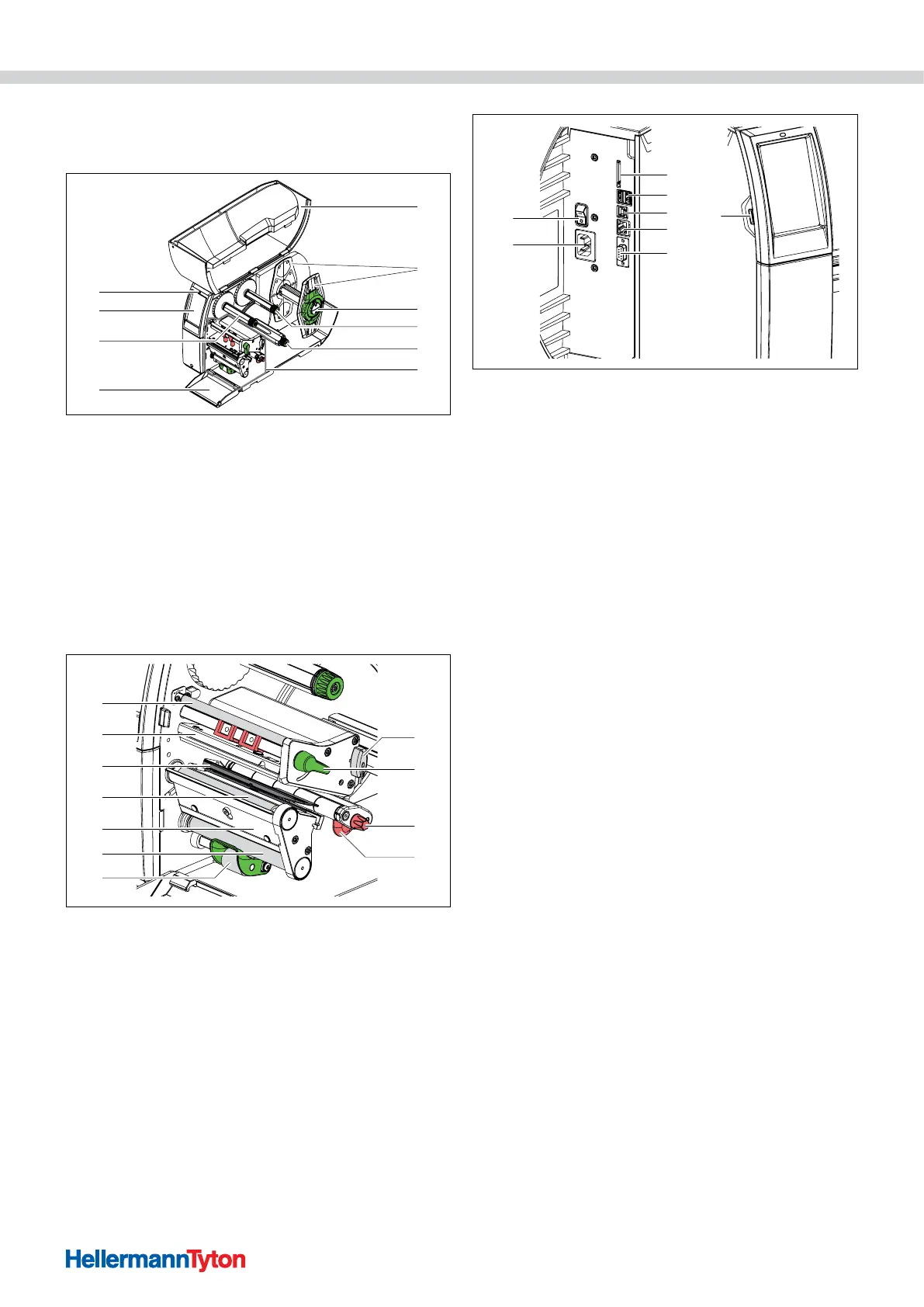 HellermannTyton