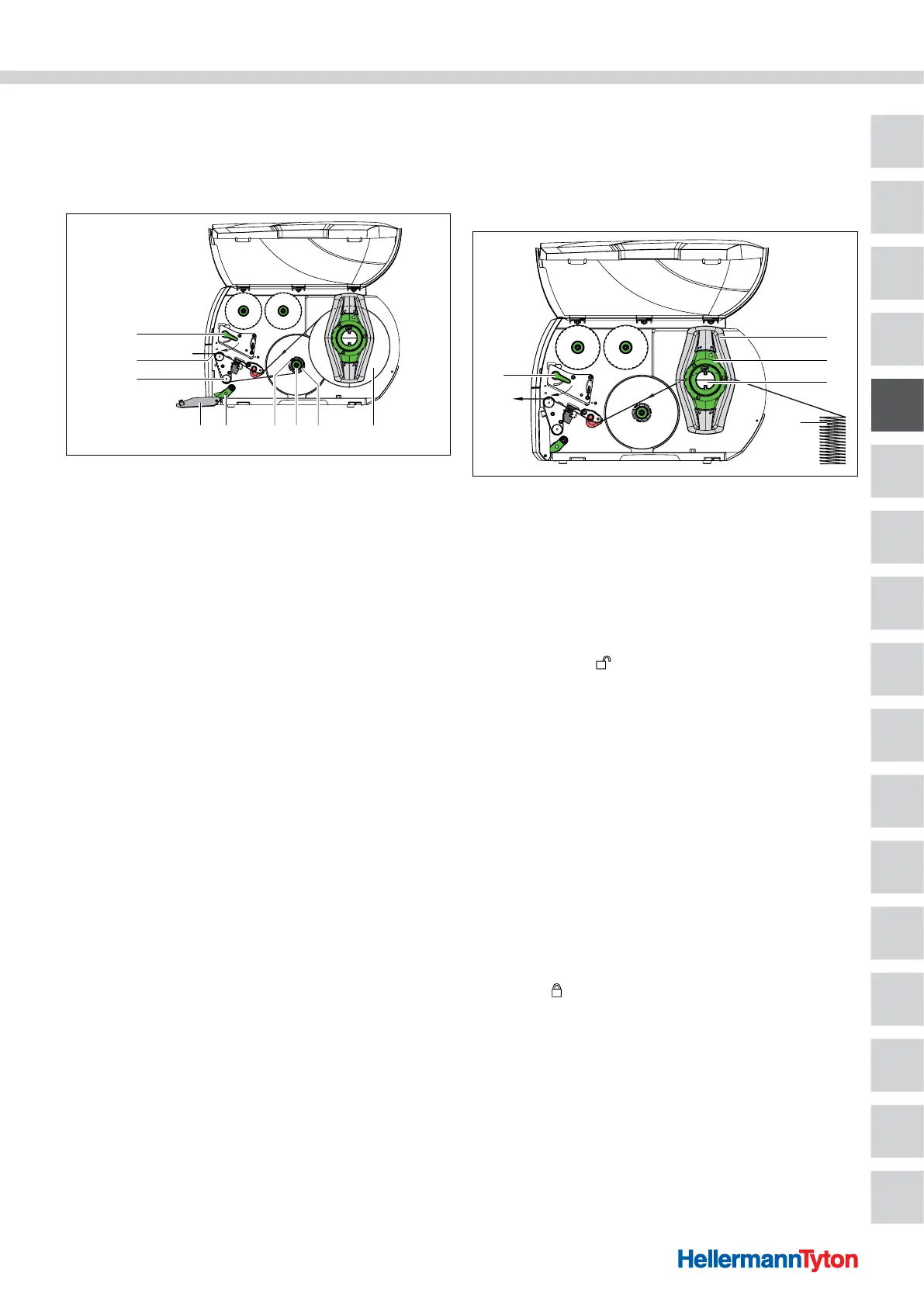 HellermannTyton