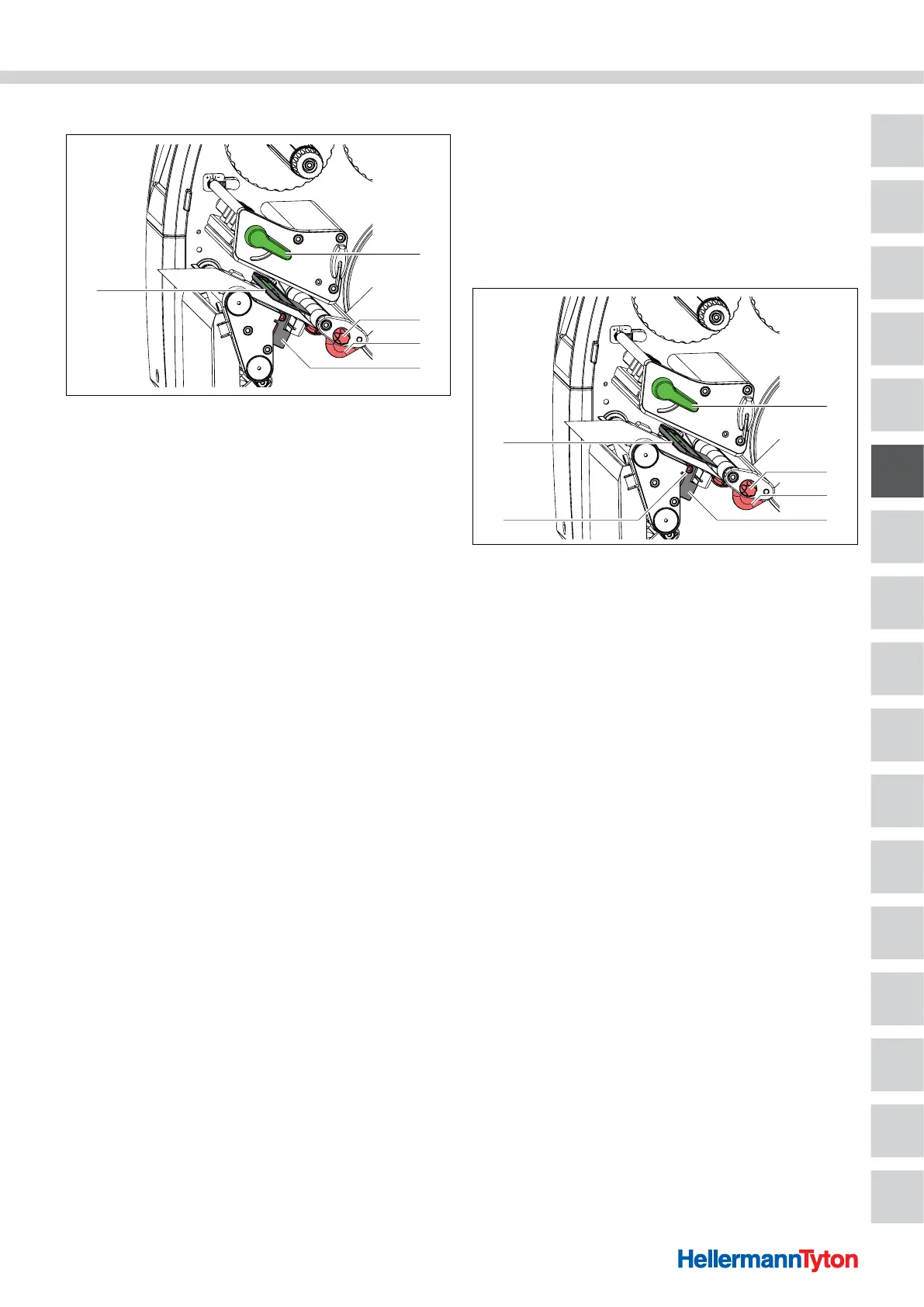 HellermannTyton