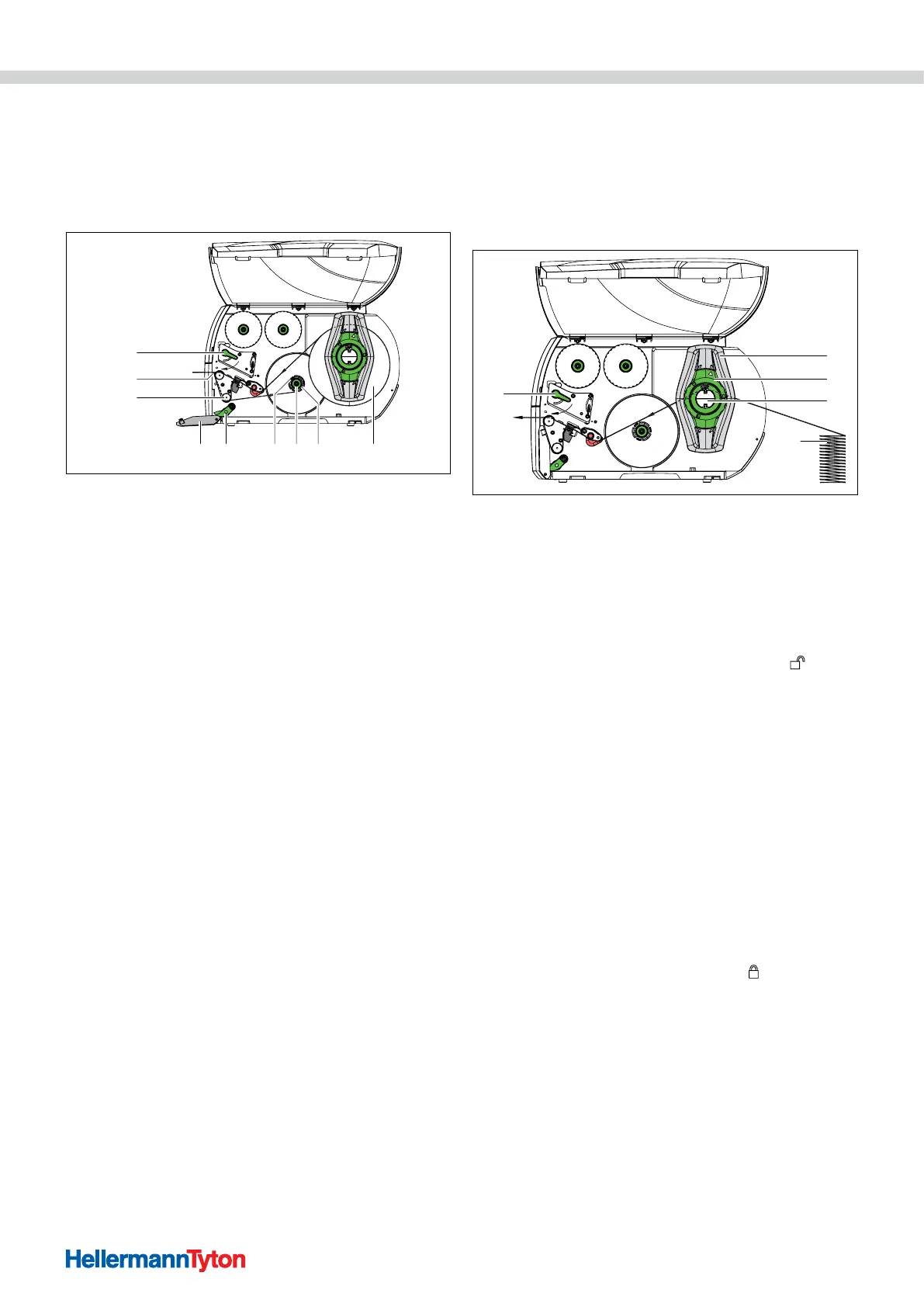 HellermannTyton