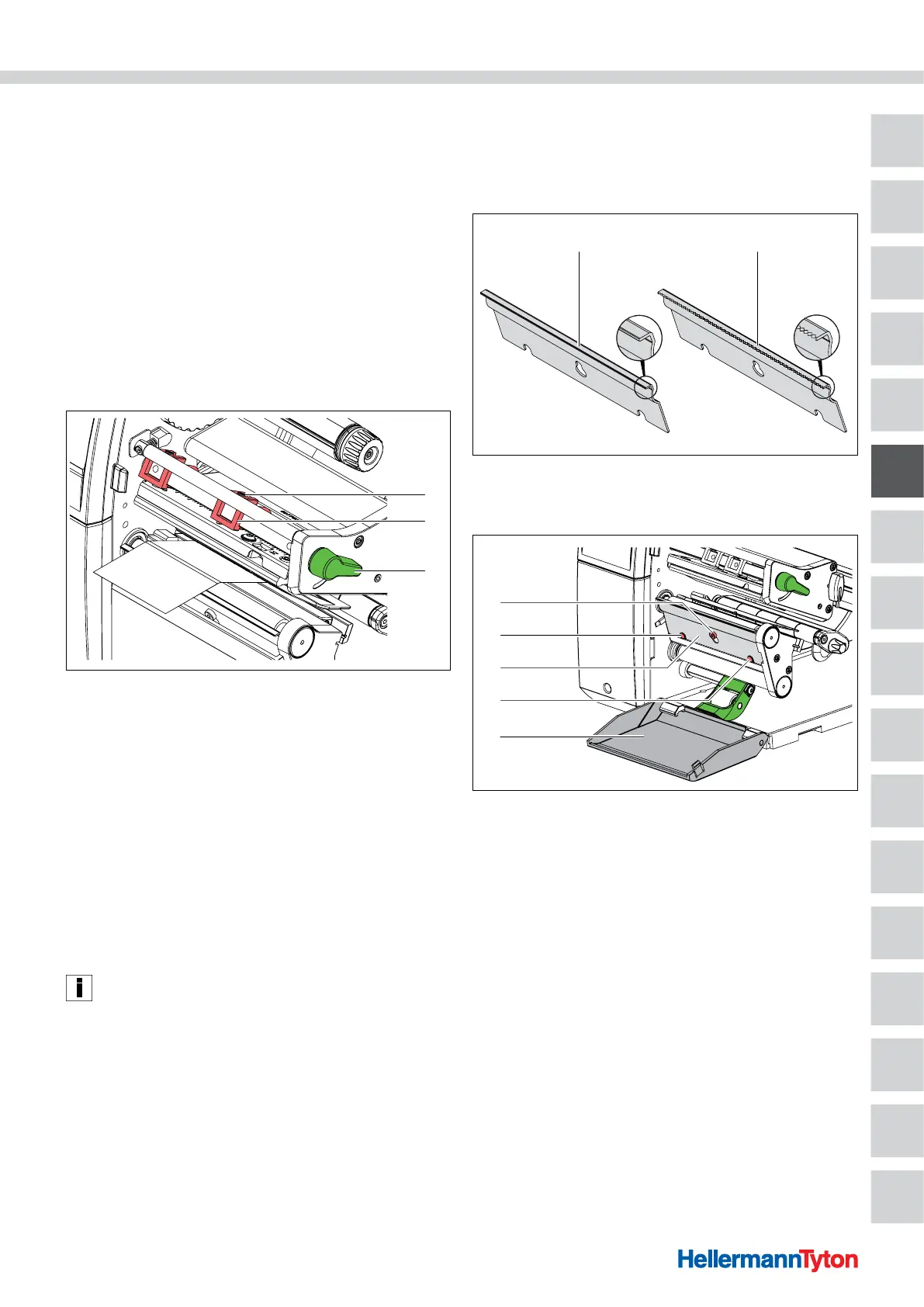 HellermannTyton