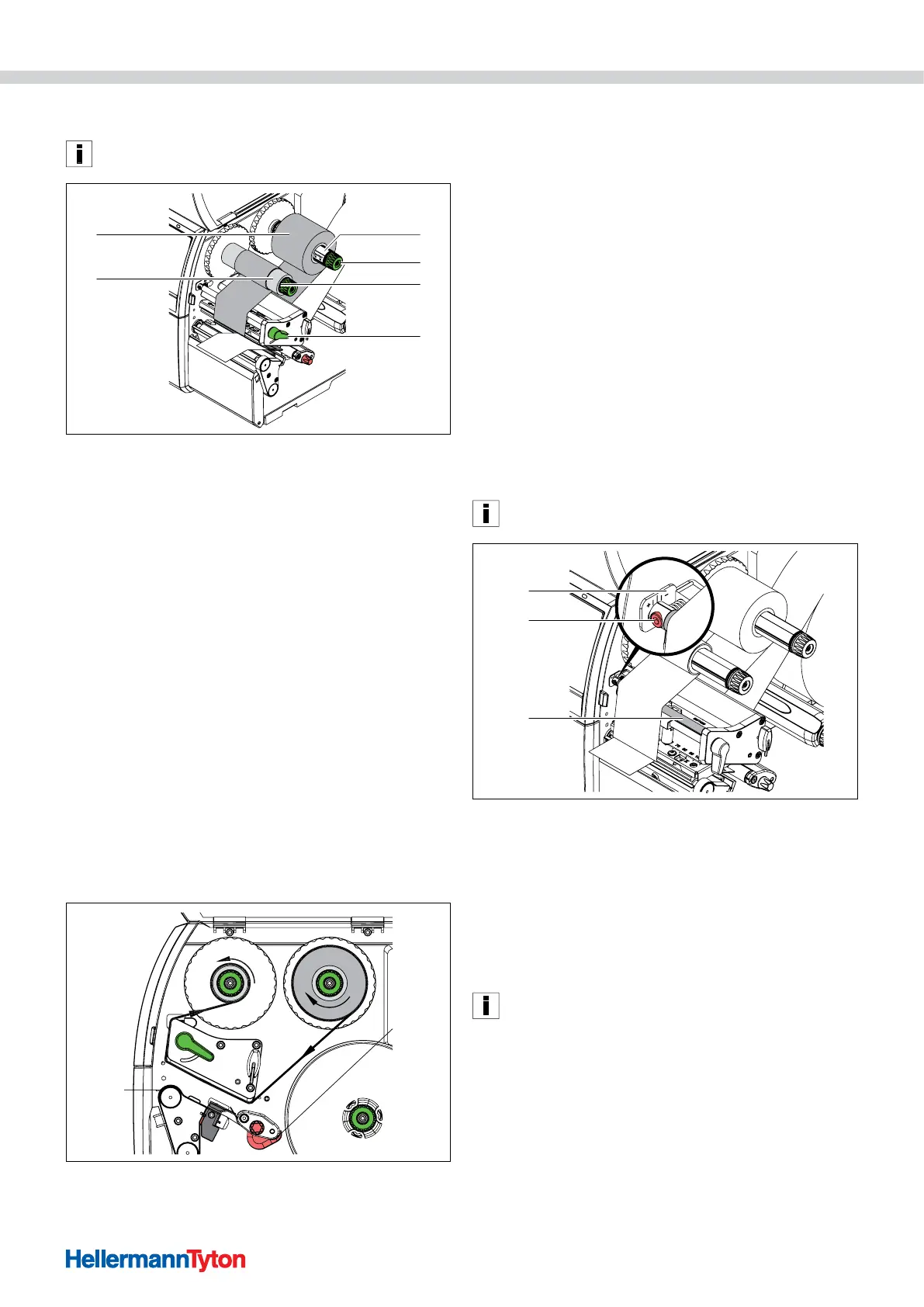 HellermannTyton