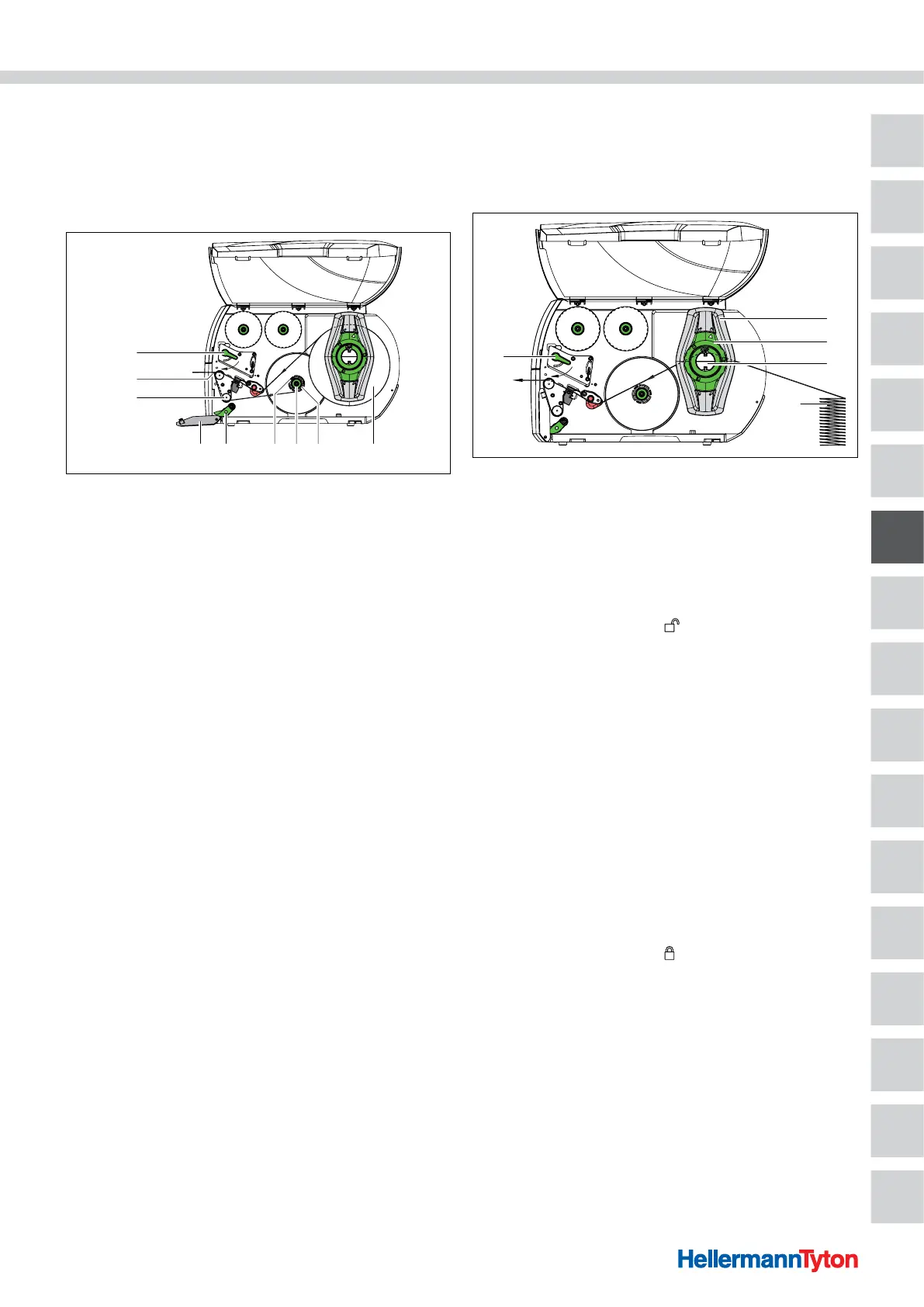 HellermannTyton