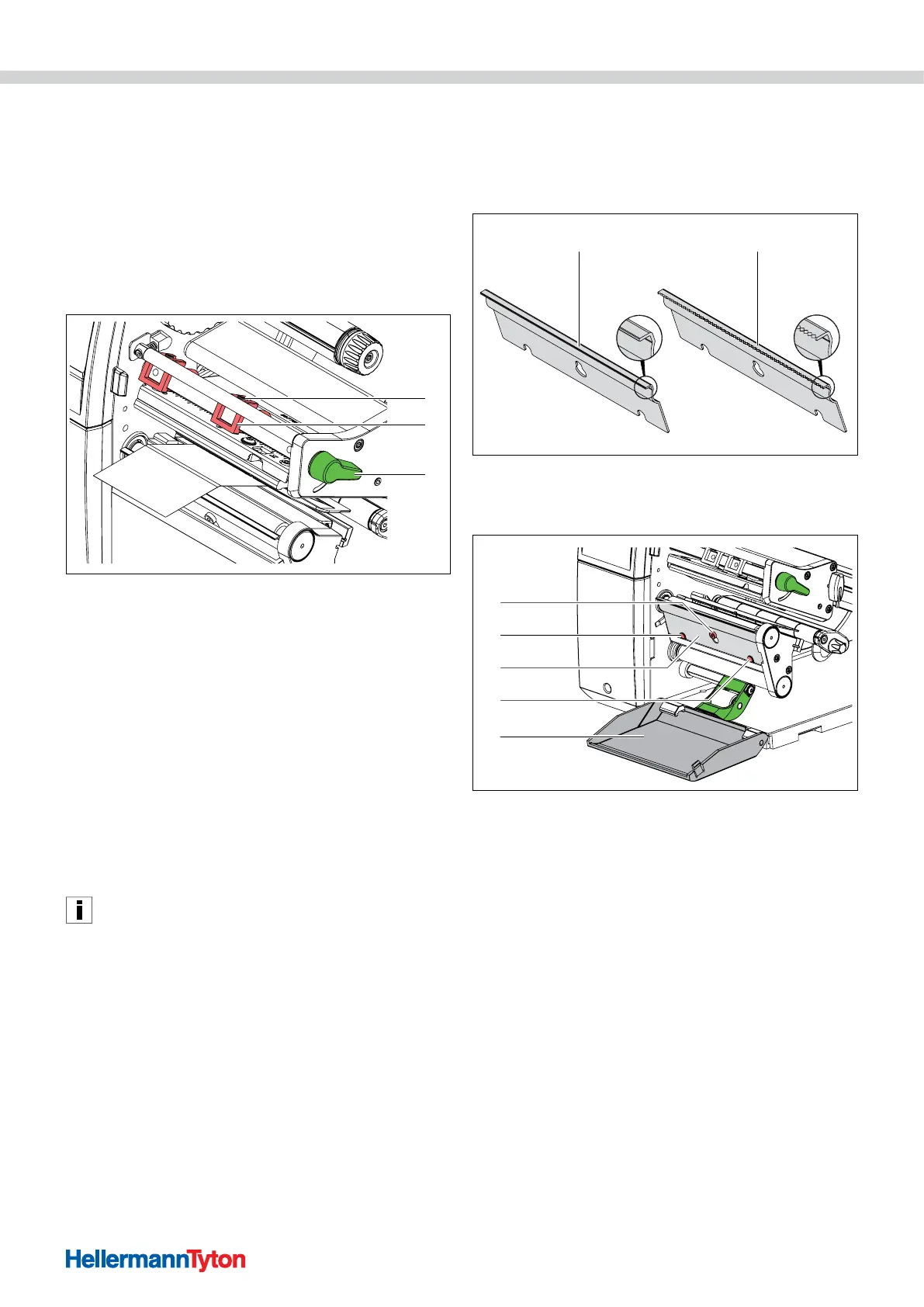 HellermannTyton