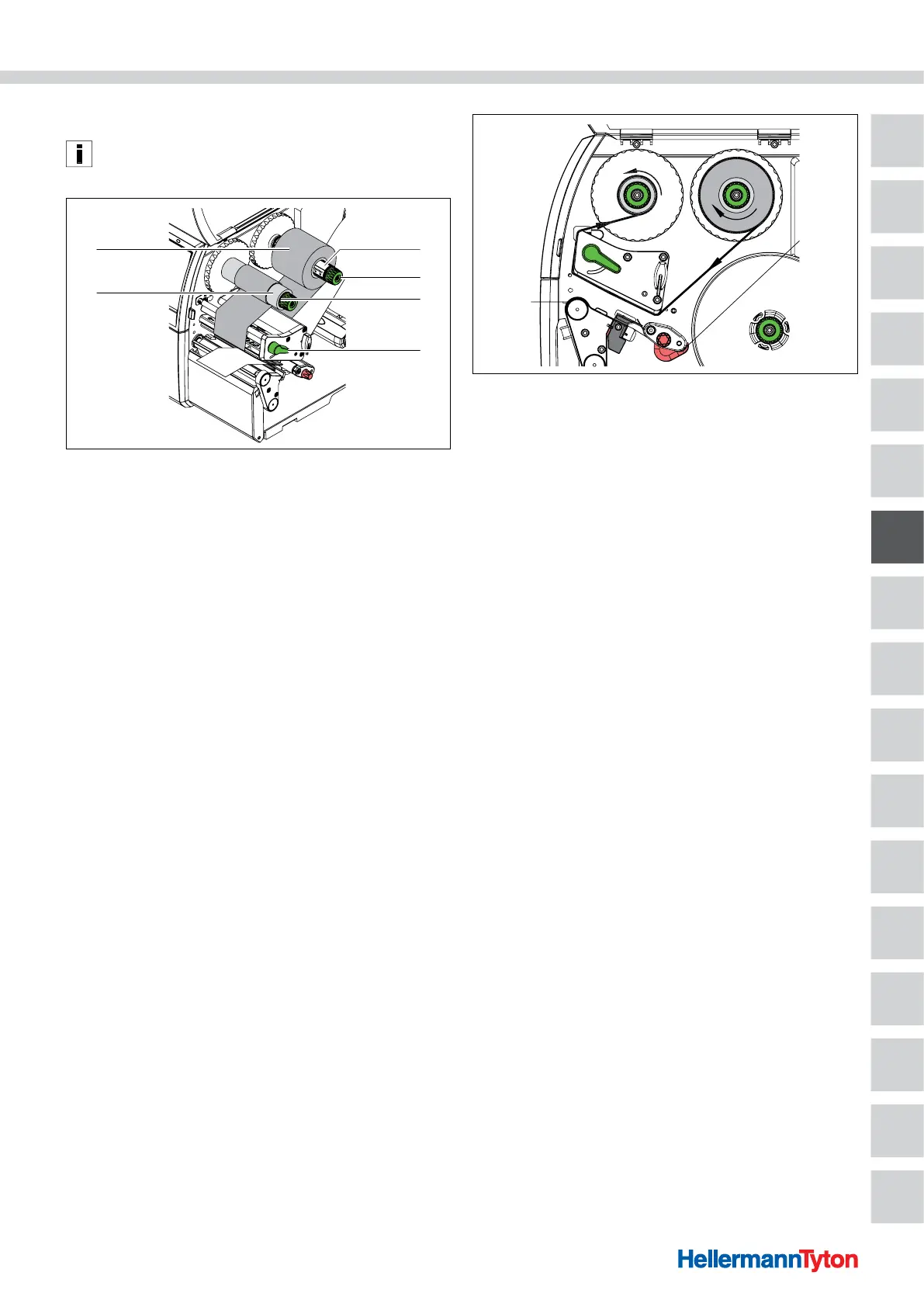 i

HellermannTyton