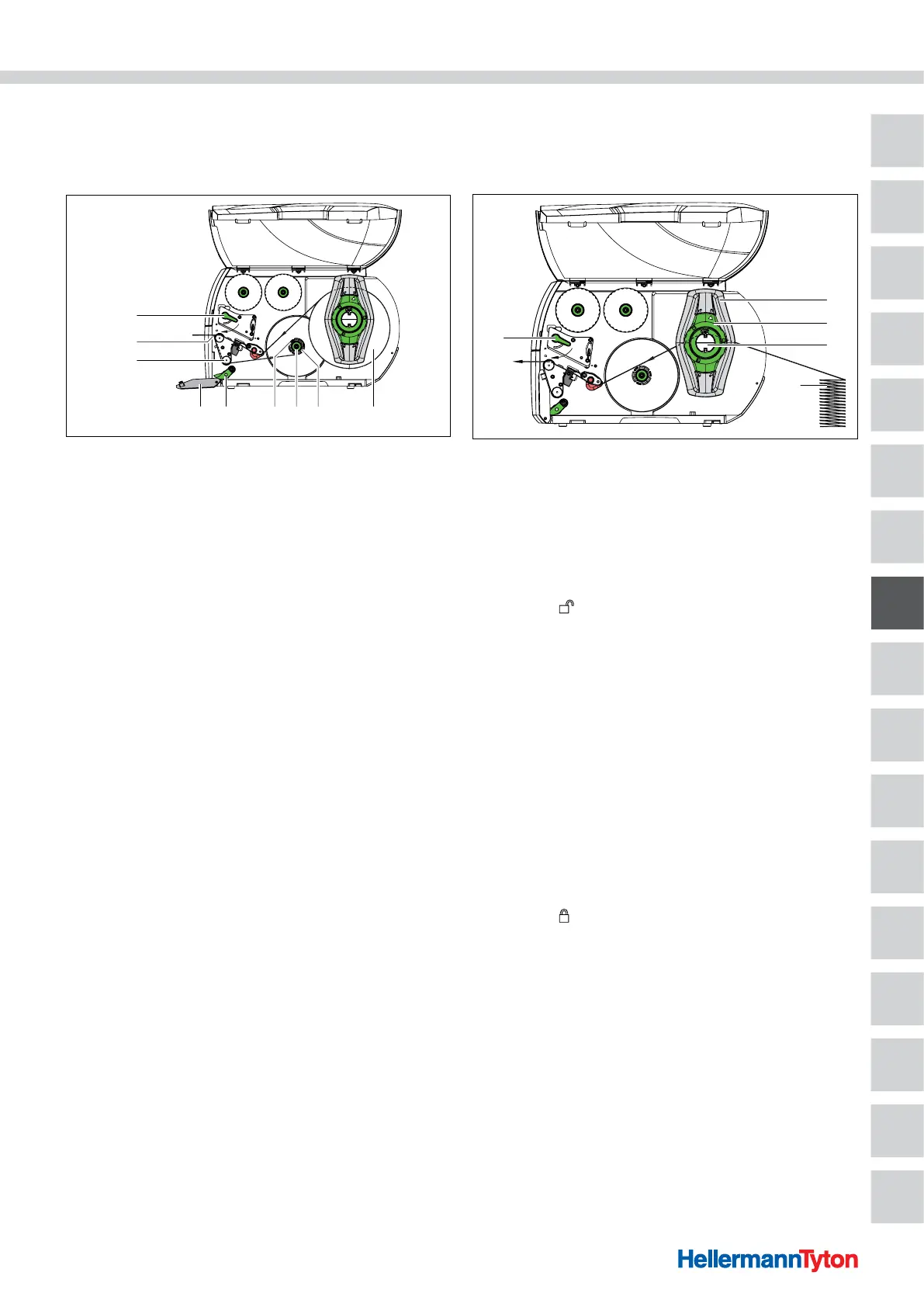 HellermannTyton