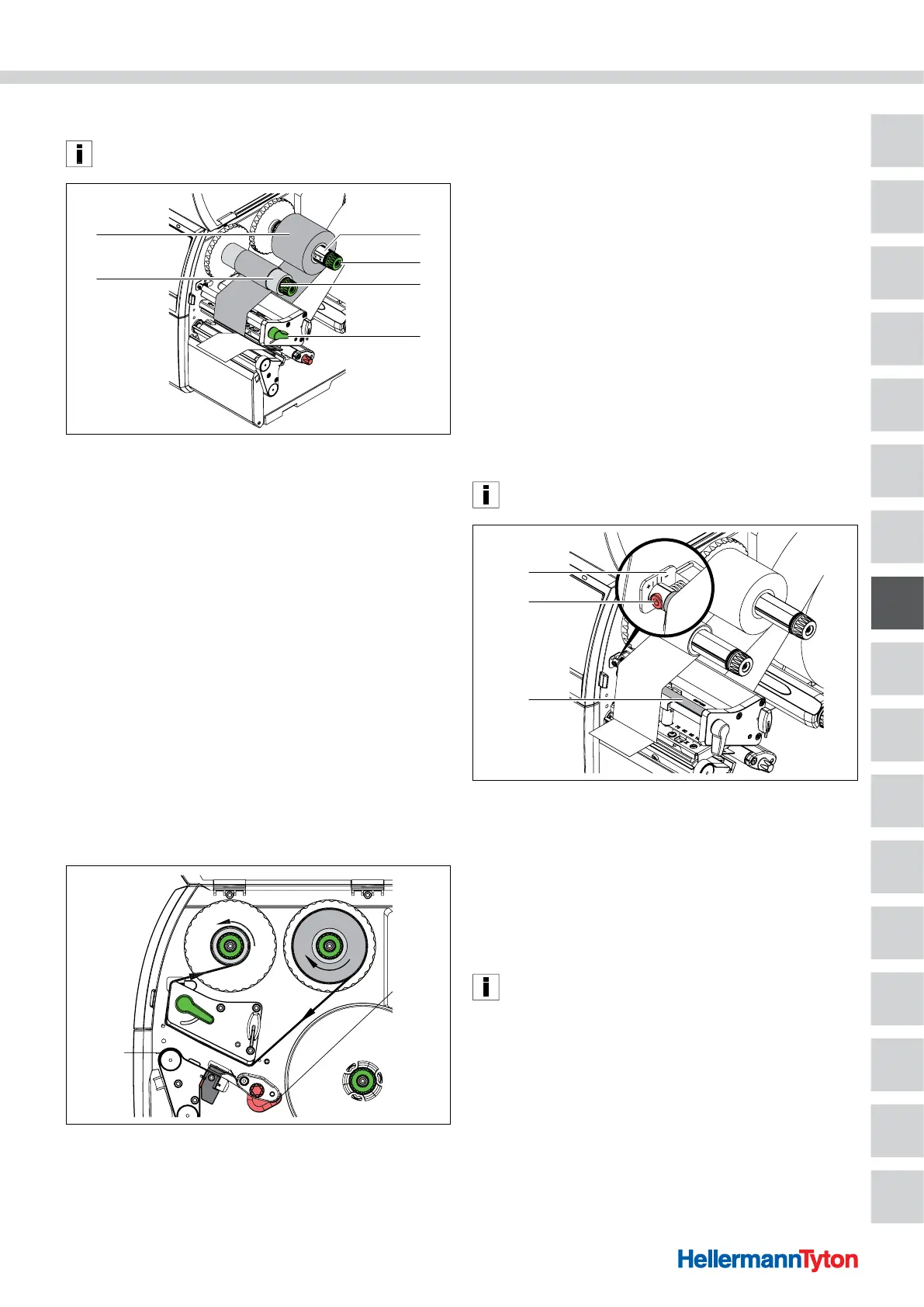 HellermannTyton