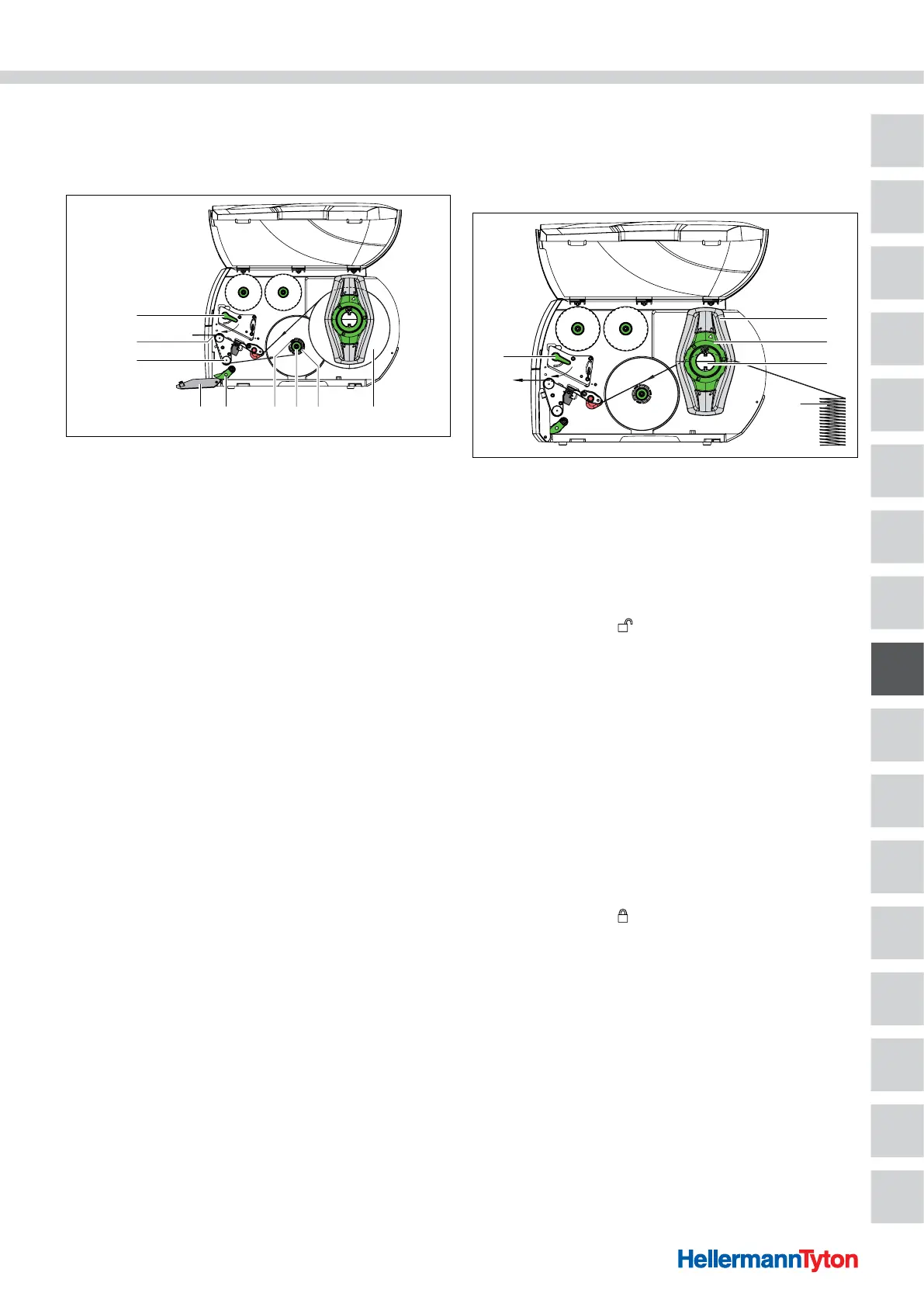 HellermannTyton