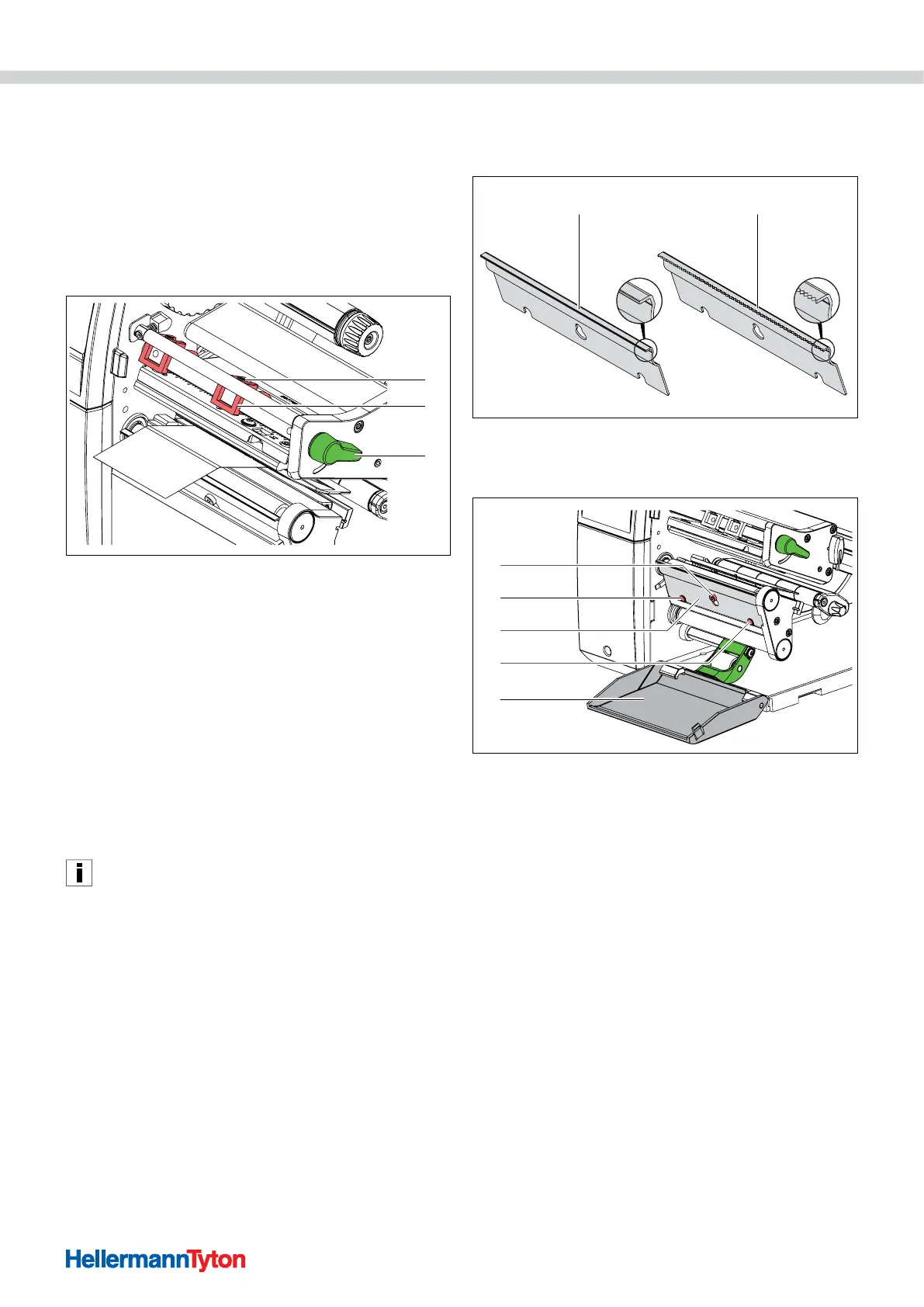 HellermannTyton