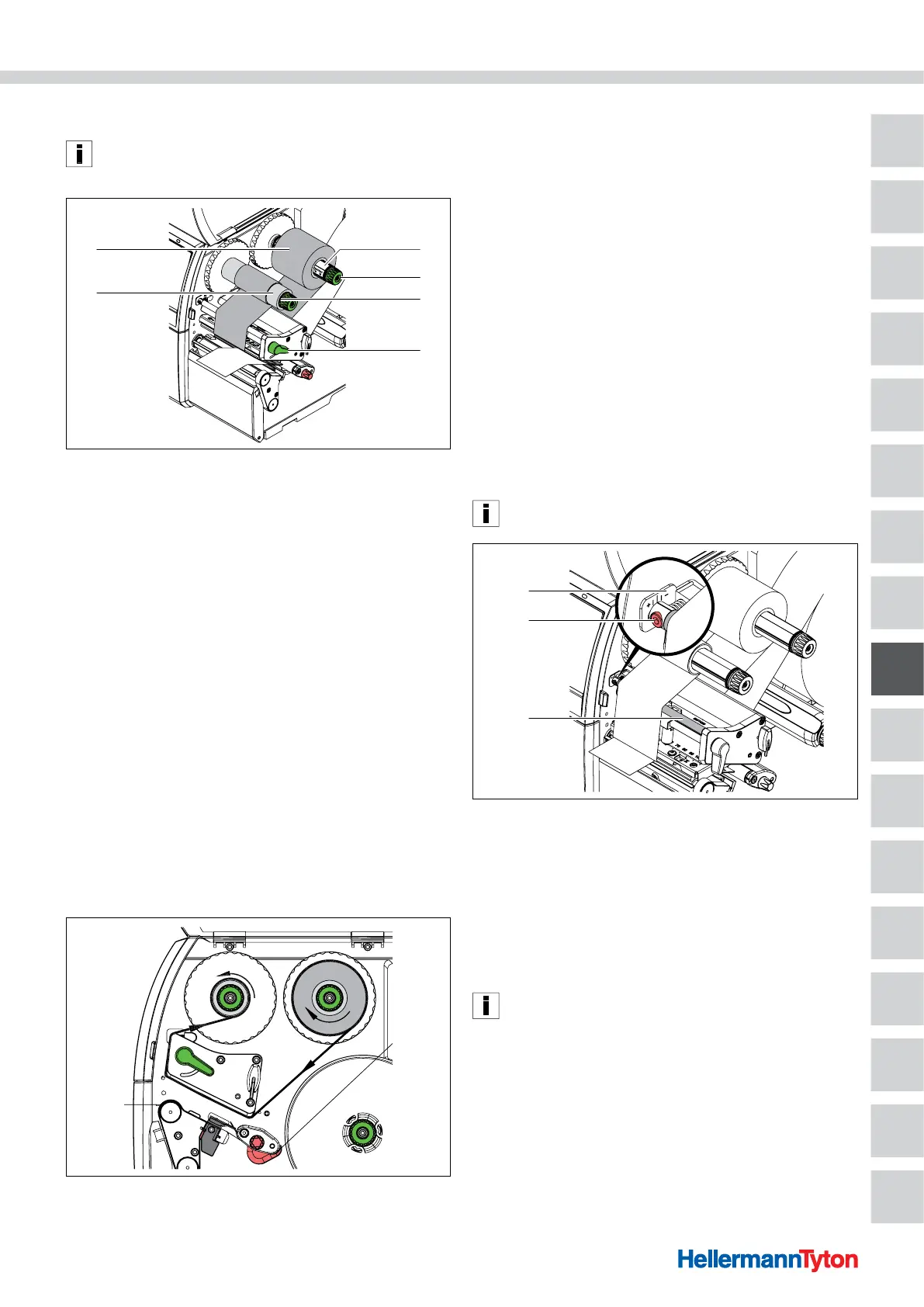 HellermannTyton