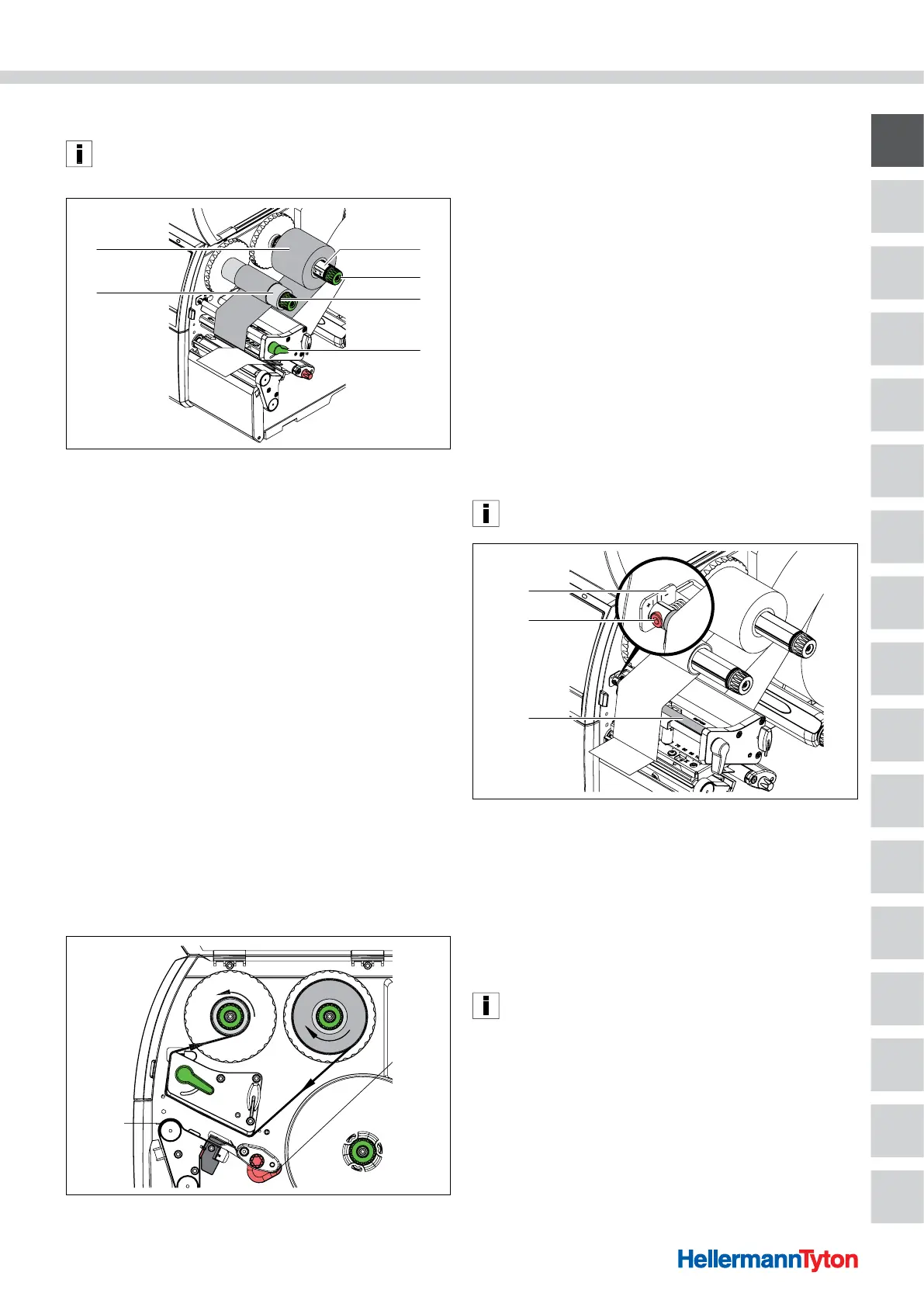 HellermannTyton