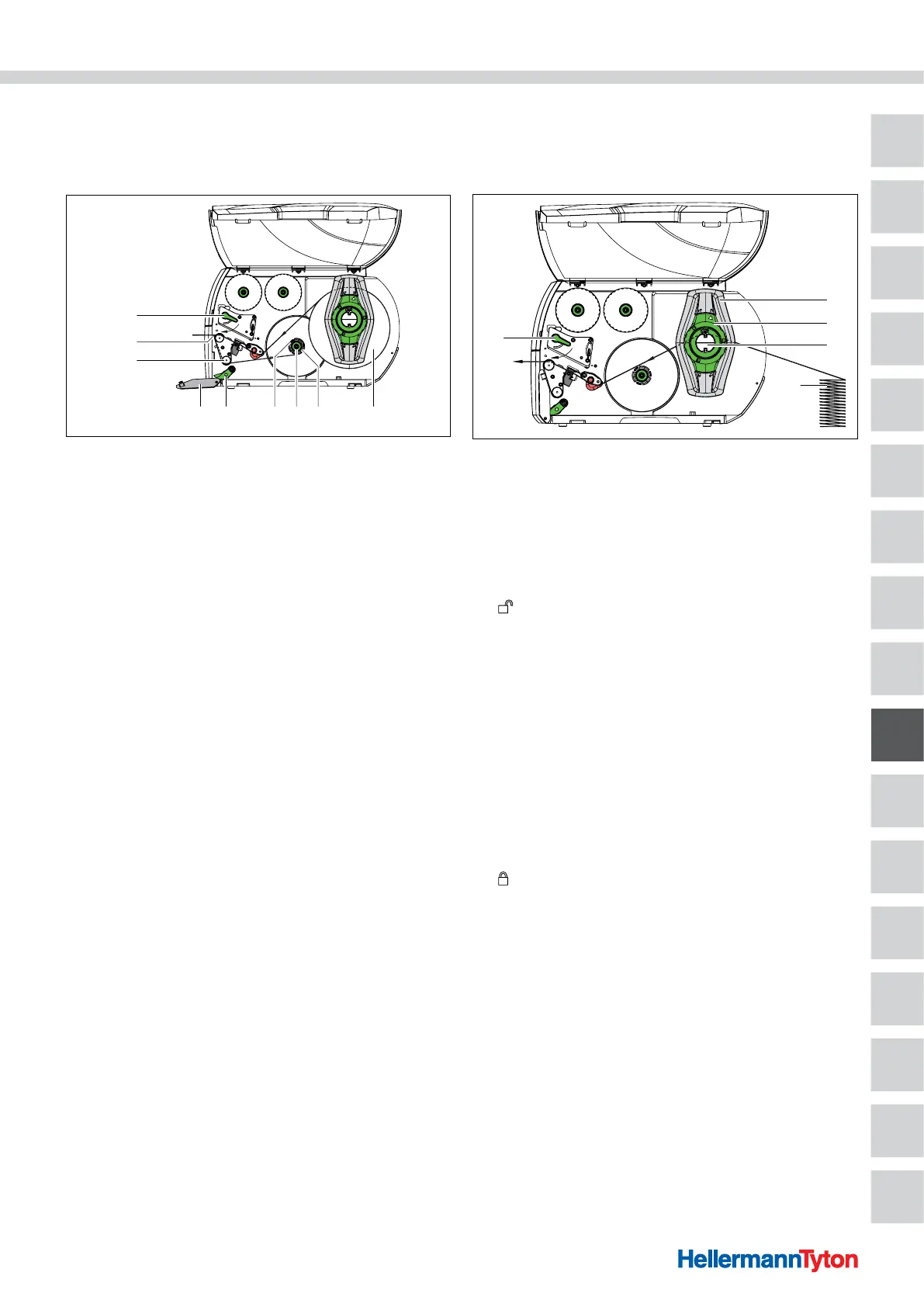 HellermannTyton