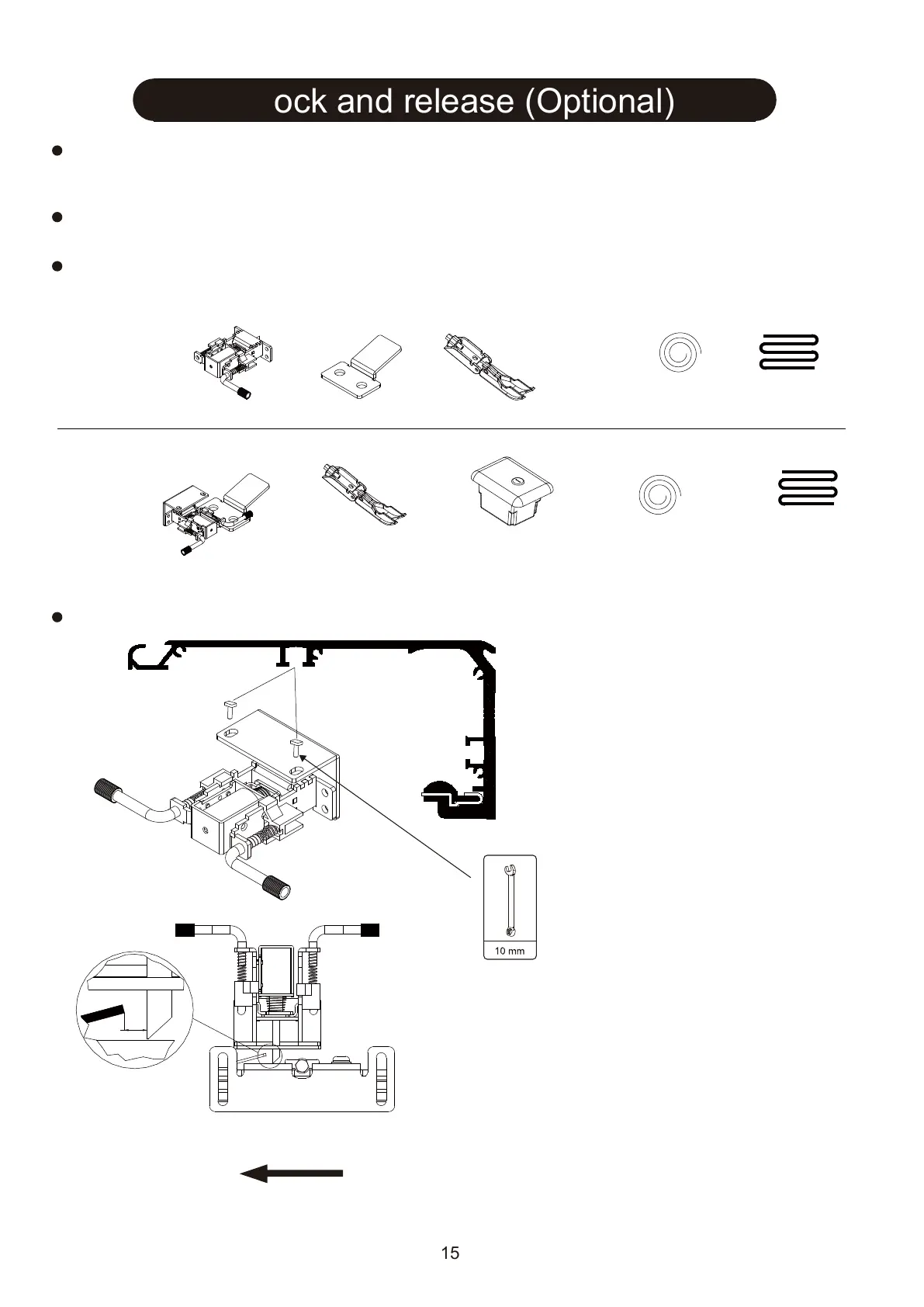 ock and release (Optional)

10 mm

15