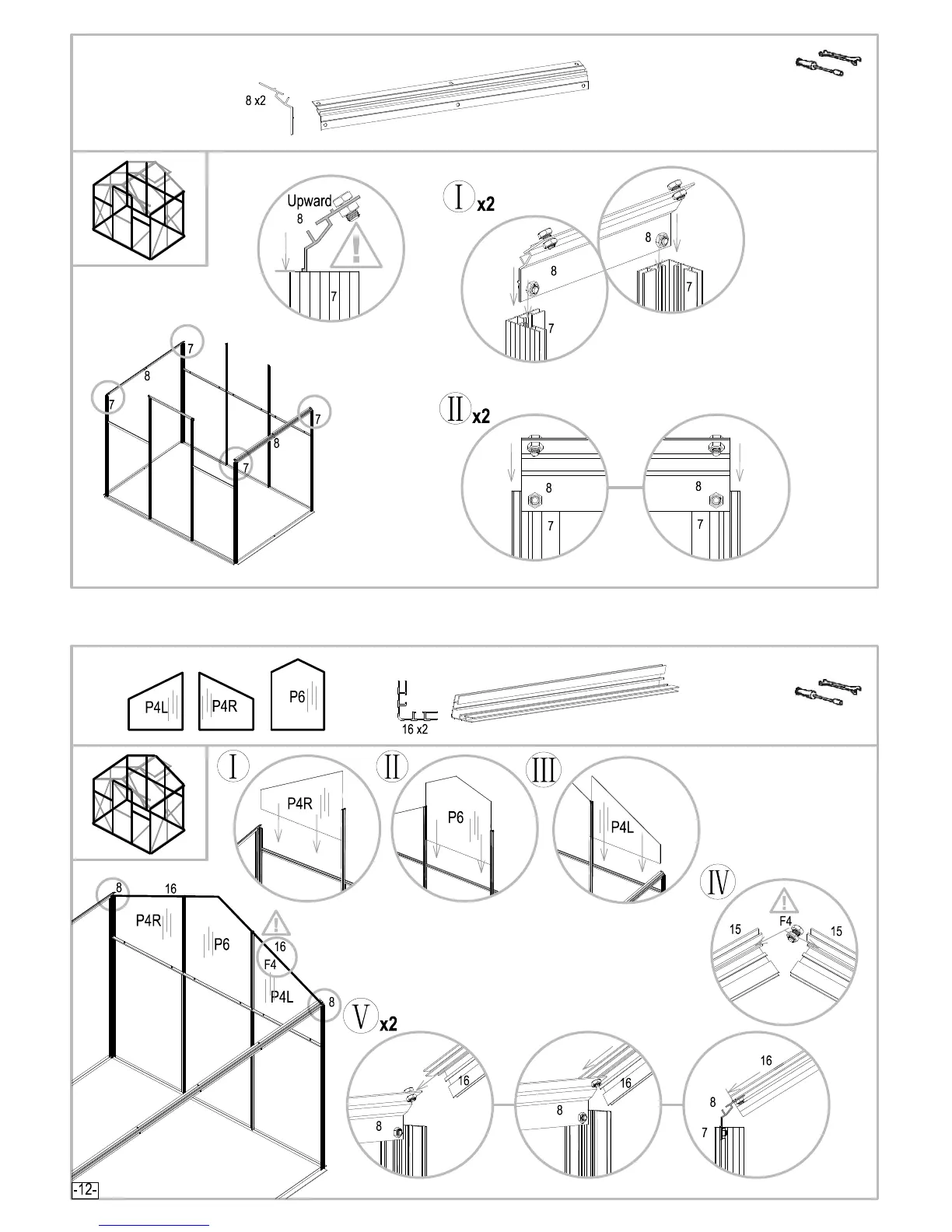 8 x2

Upward
8
7

I x2
8
7
8
7

7
8
7
7
8
7

II x2
8
7
8
7

P4L
P4R
P6

16 x2

I
P4R

II
P6

III
P4L

IV
15
F4
15

8
16
P4R
P6
16
F4
P4L
8

V x2
16
8
16
8
16
8
7

-12-