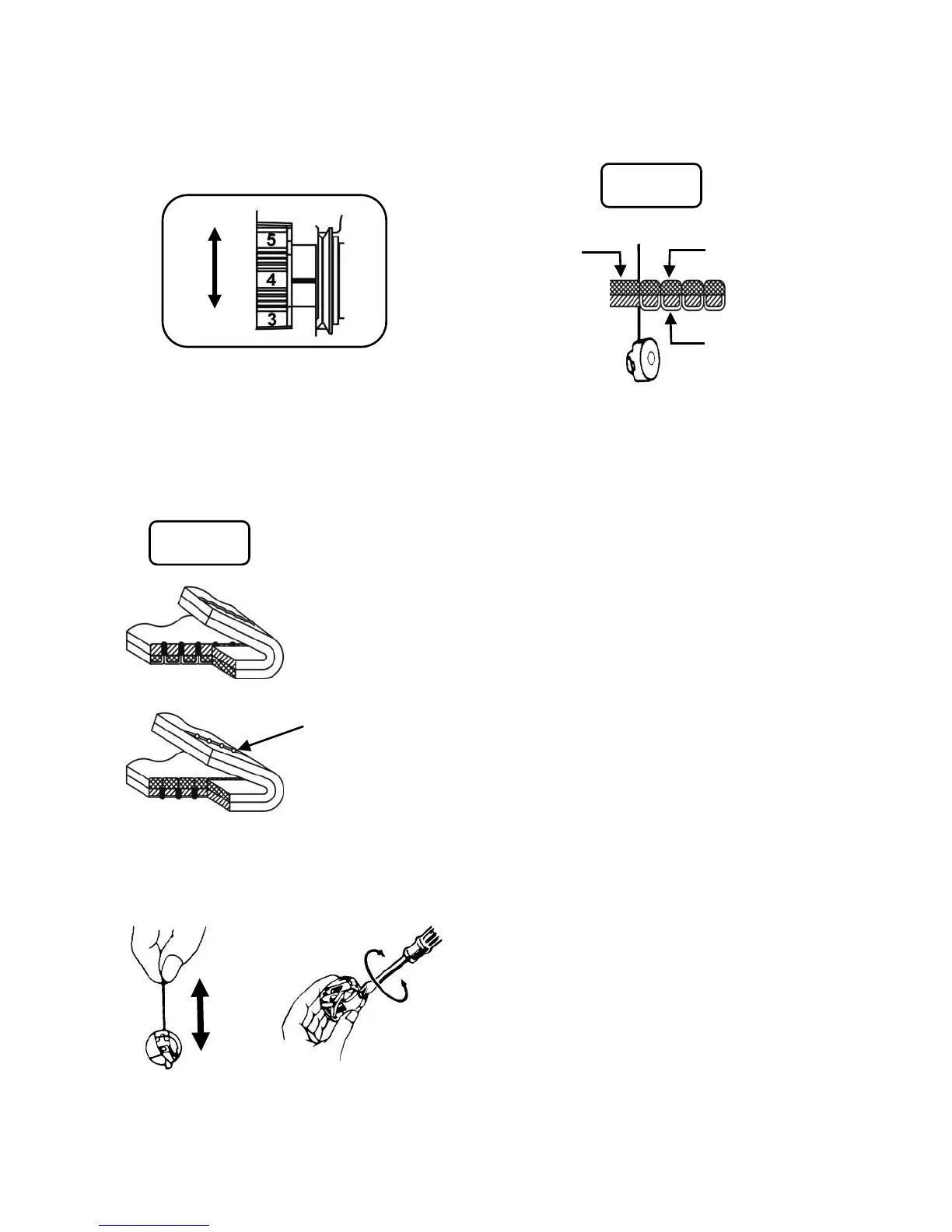 5
4
3