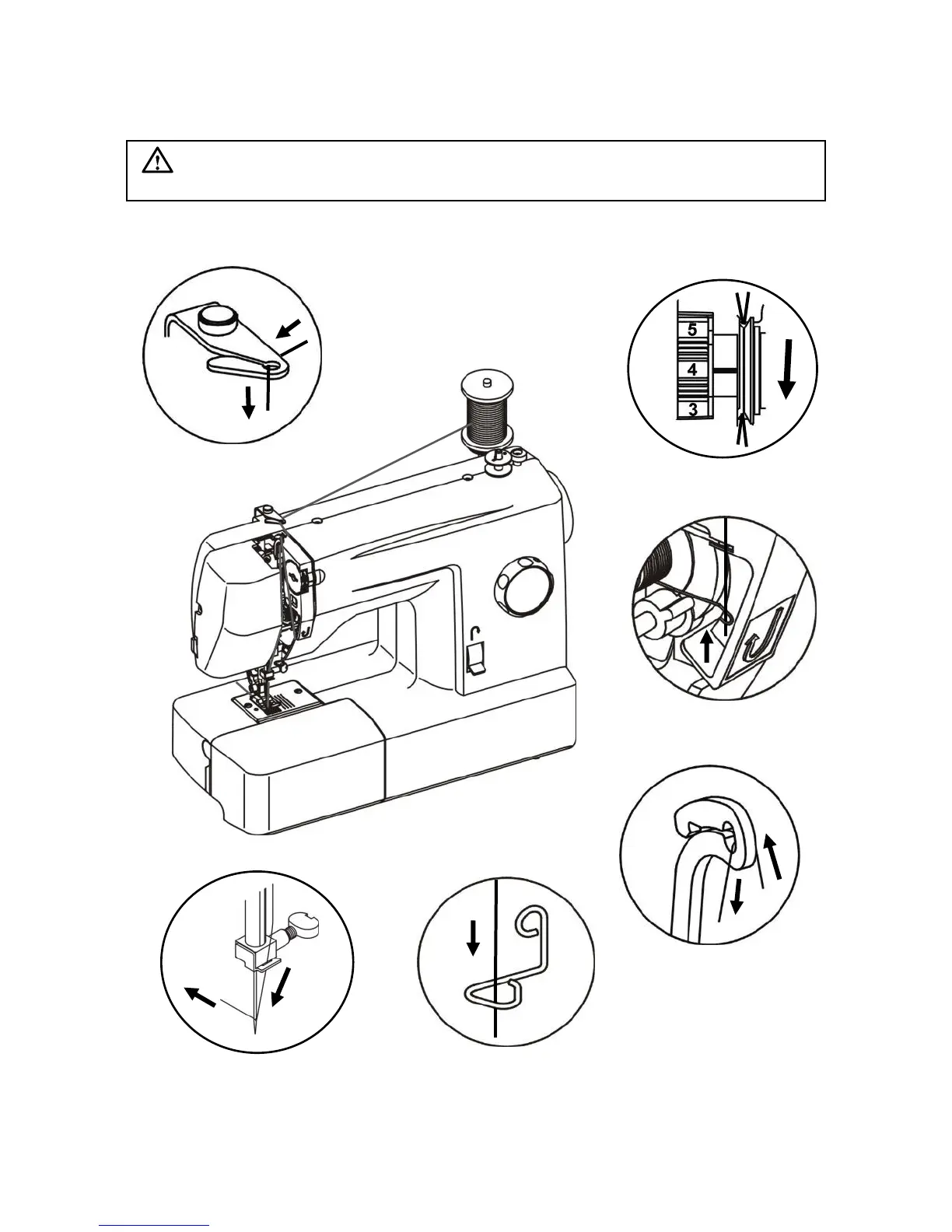 5
4
3