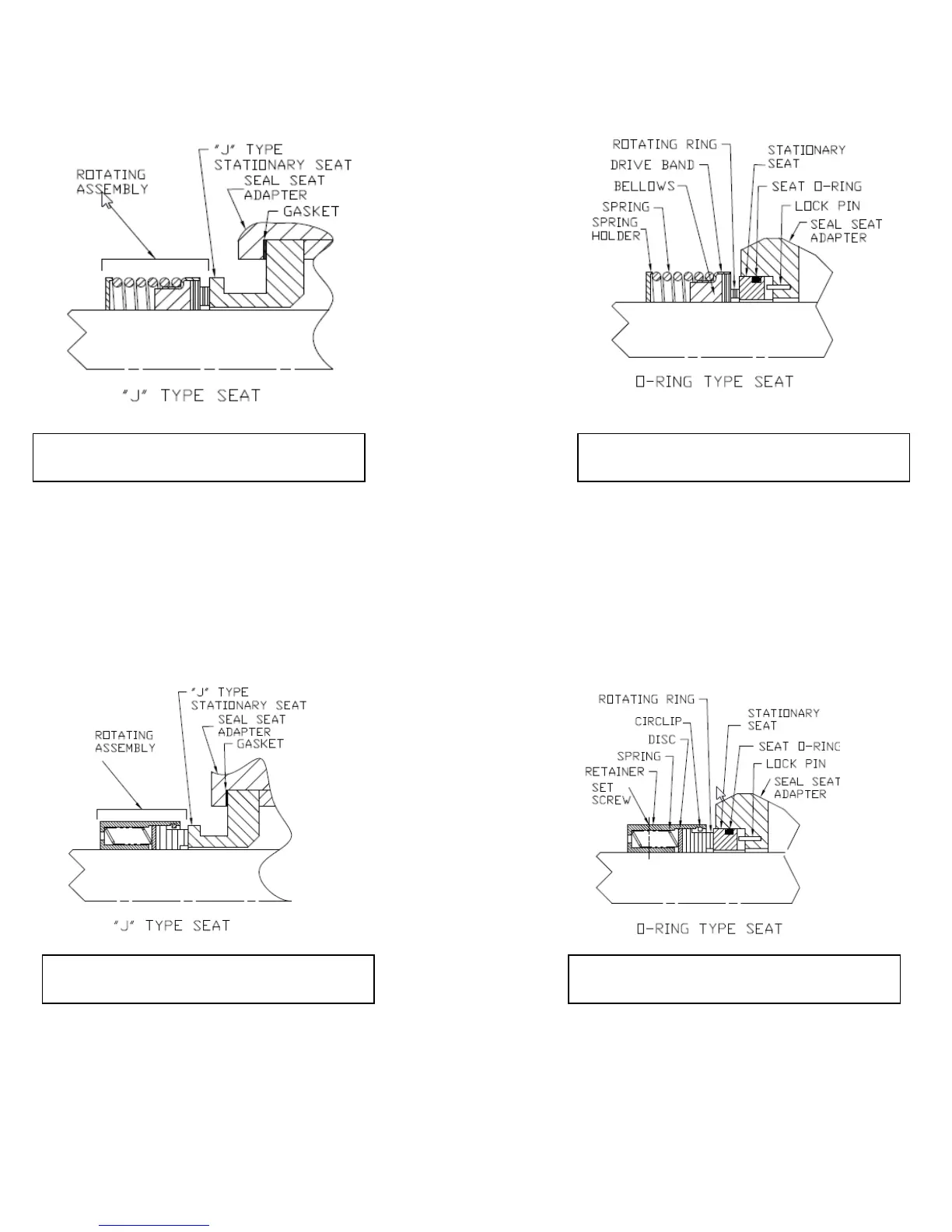 ROTATING ASSEMBLY

"J" TYPE STATIONARY SEAT

SEAL SEAT ADAPTER

GASKET

"J" TYPE SEAT

ROTATING RING

DRIVE BAND

BELLOWS

SPRING

SPRING HOLDER

STATIONARY SEAT

SEAT O-RING

LOCK PIN

SEAL SEAT ADAPTER

O-RING TYPE SEAT

ROTATING ASSEMBLY

"J" TYPE STATIONARY SEAT

SEAL SEAT ADAPTER

GASKET

"J" TYPE SEAT

ROTATING RING

CIRCLIP

DISC

SPRING

RETAINER

SET SCREW

STATIONARY SEAT

SEAT O-RING

LOCK PIN

SEAL SEAT ADAPTER

O-RING TYPE SEAT