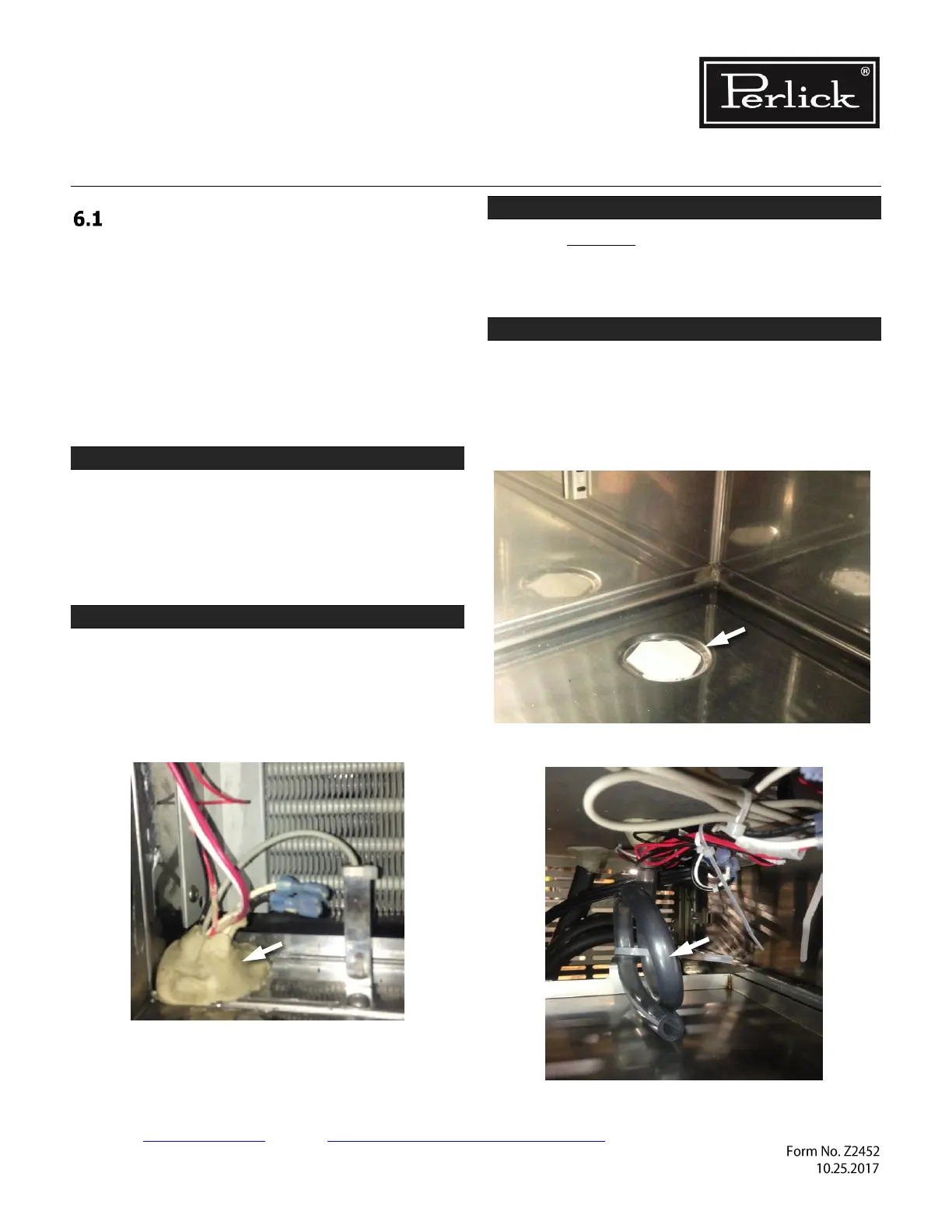 Perlick®

6.1

Form No. Z2452
10.25.2017