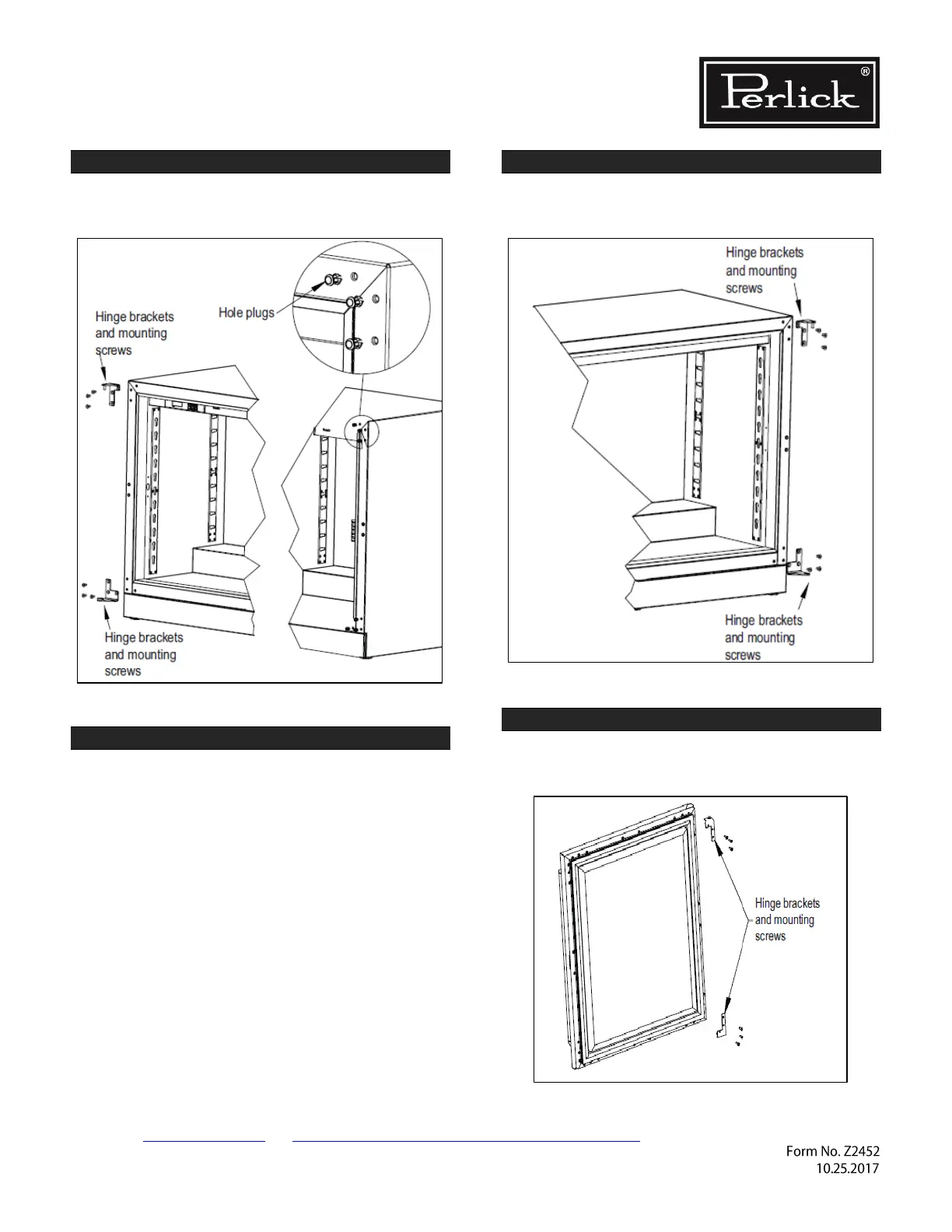 Perlick®

Hinge brackets and mounting screws

Hole plugs

Hinge brackets and mounting screws

Hinge brackets and mounting screws

Hinge brackets and mounting screws

Hinge brackets and mounting screws

Form No. Z2452
10.25.2017