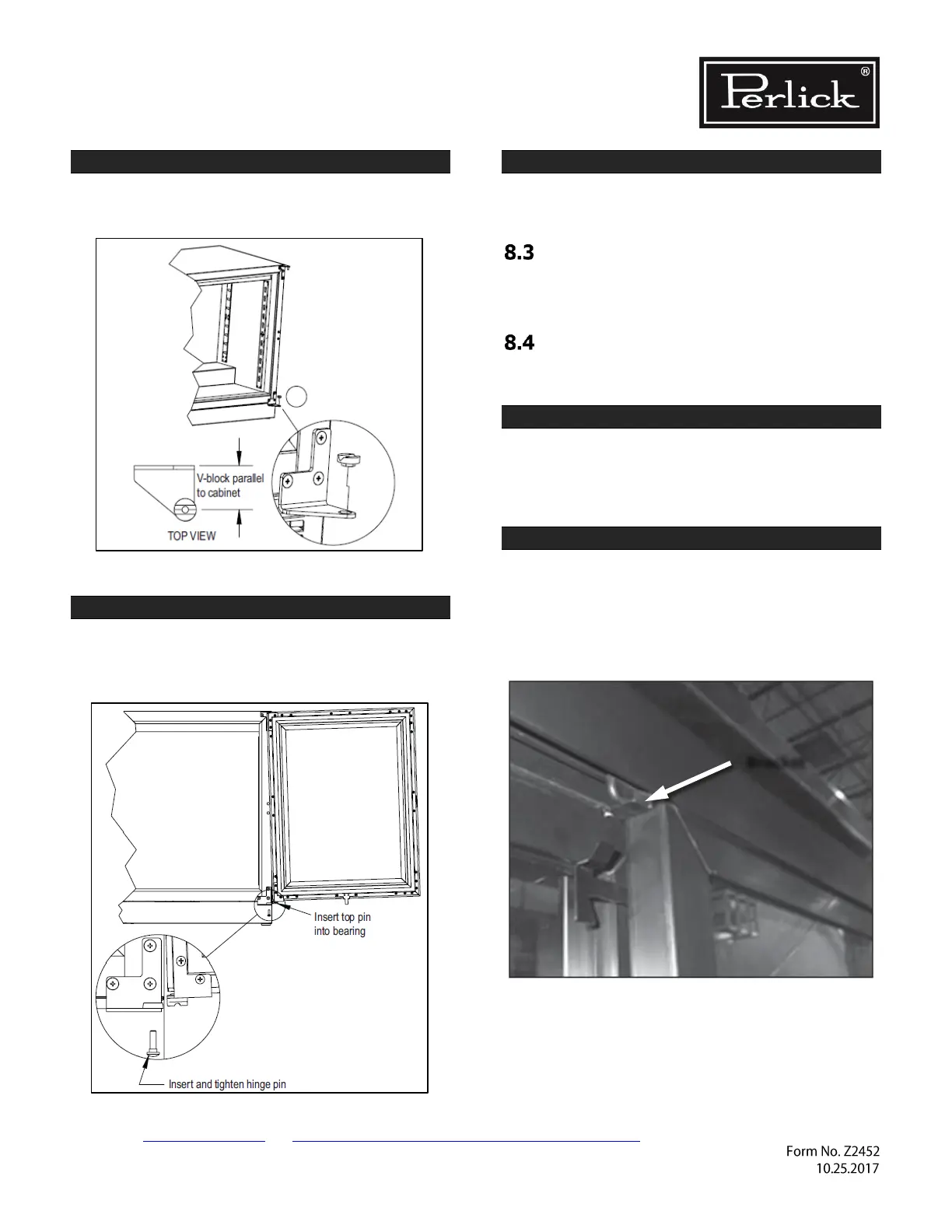 Perlick®

V-block parallel to cabinet

TOP VIEW

Insert top pin into bearing

Insert and tighten hinge pin

8.3

8.4

Form No. Z2452
10.25.2017