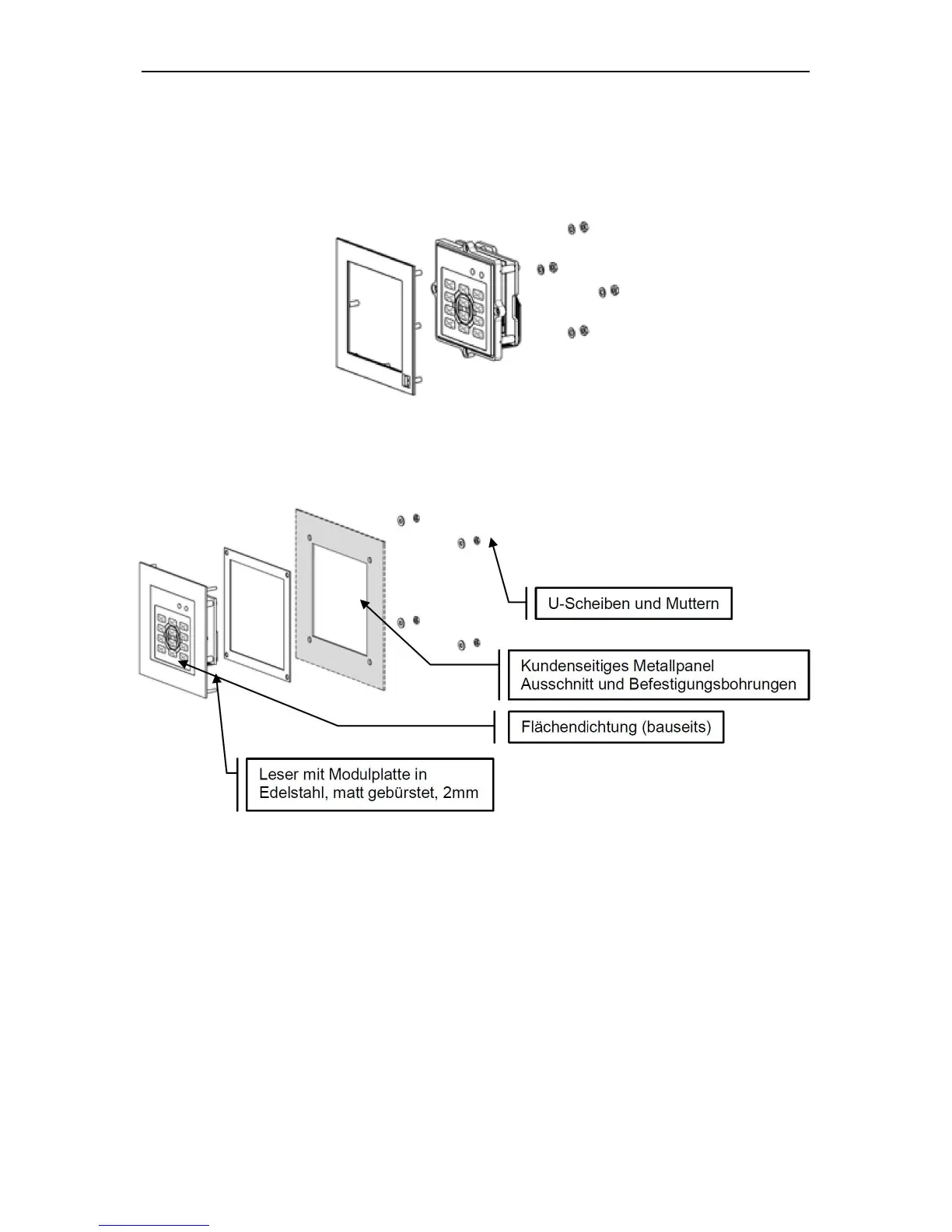 U-Scheiben und Muttern

Kundenseitiges Metallpanel
Ausschnitt und Befestigungsbohrungen

Flächendichtung (bauseits)

Leser mit Modulplatte in
Edelstahl, matt gebürstet, 2mm