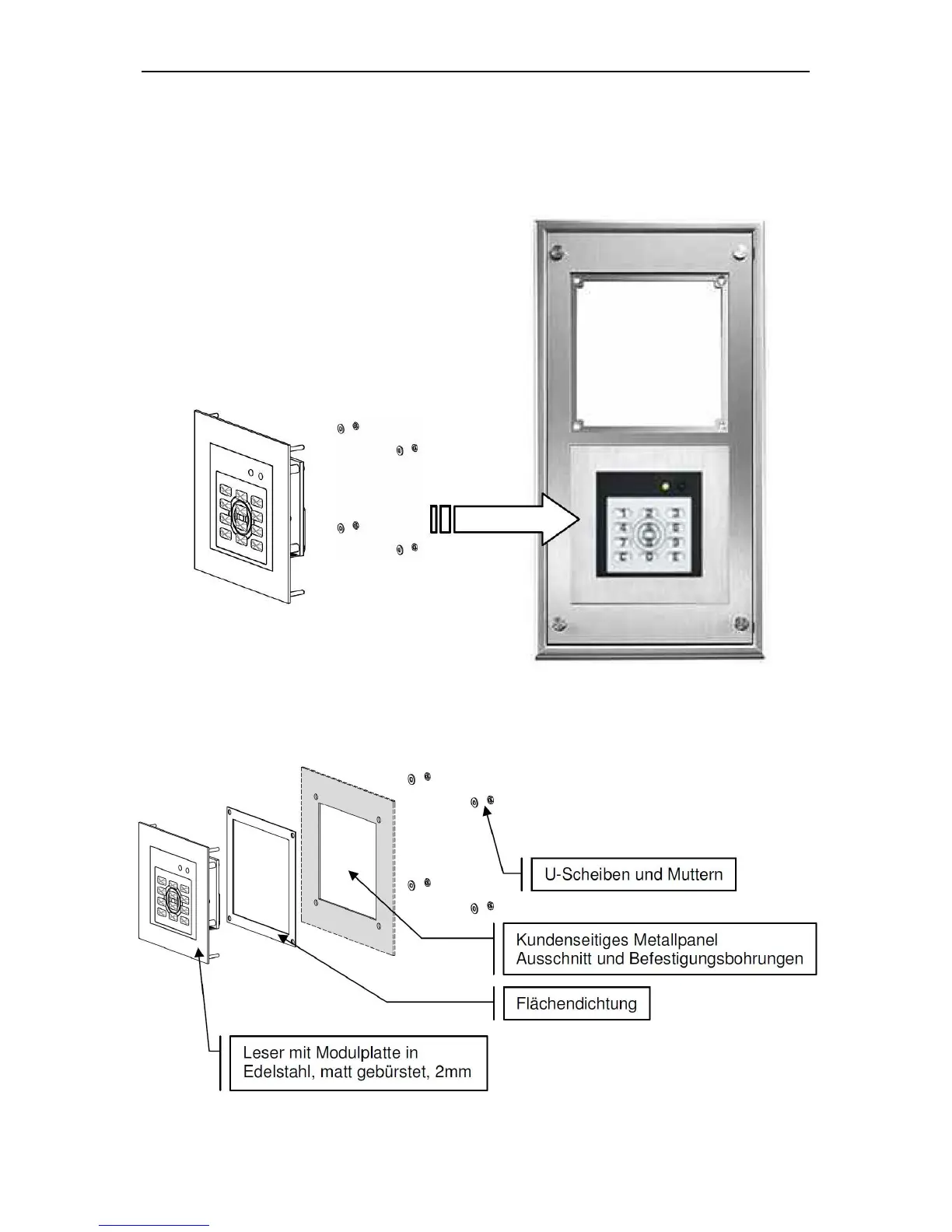 1 2 3
4 5 6
7 8 9
C 0 E

U-Scheiben und Muttern

Kundenseitiges Metallpanel
Ausschnitt und Befestigungsbohrungen

Flächendichtung

Leser mit Modulplatte in
Edelstahl, matt gebürstet, 2mm