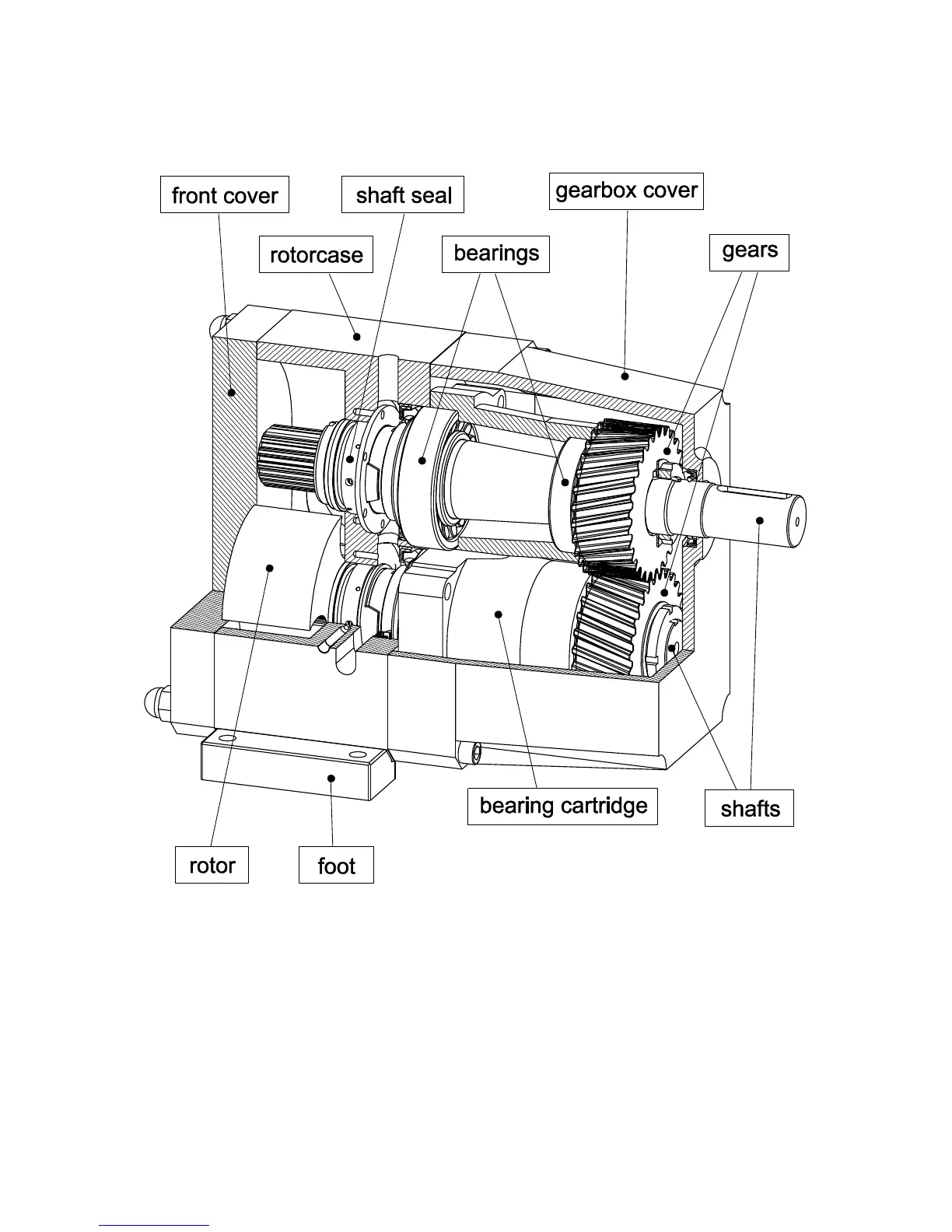 front cover

shaft seal

gearbox cover

rotorcase

bearings

gears

bearing cartridge

shafts

rotor

foot