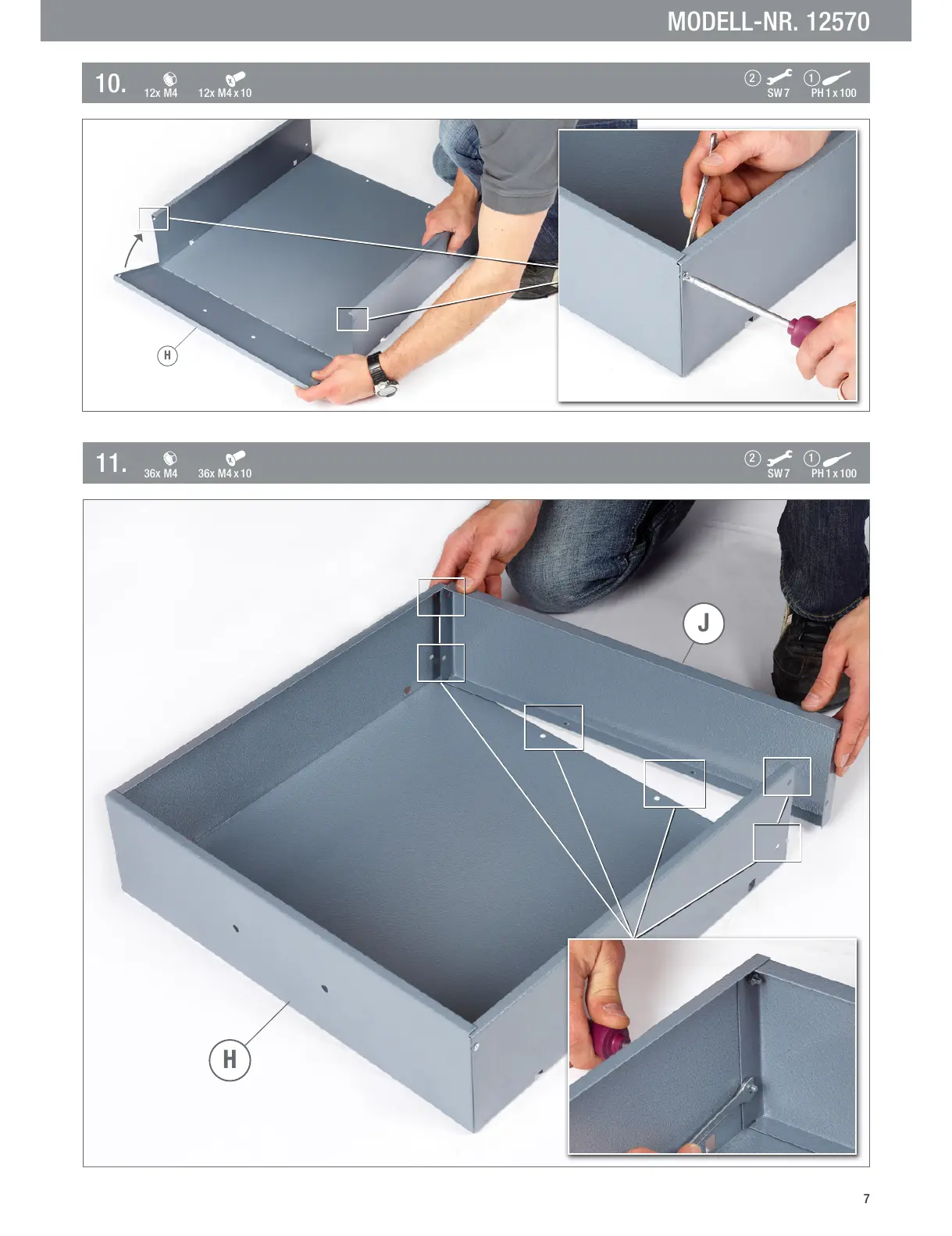 MODELL-NR. 12570

10. 12x M4 12x M4 x 10 ② SW 7 ① PH 1 x 100

H

11. 36x M4 36x M4 x 10 ② SW 7 ① PH 1 x 100

J

H

7