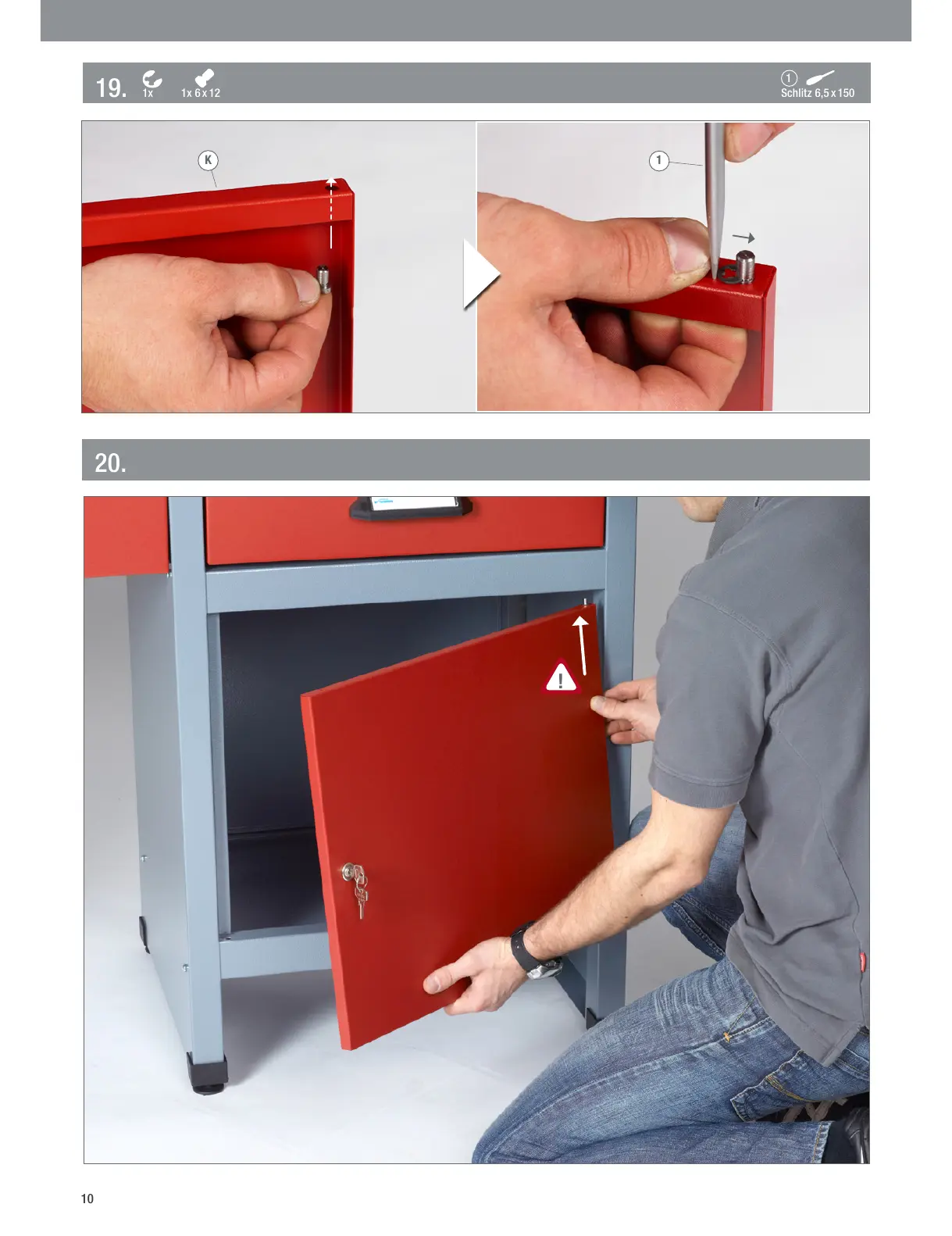 19. 1x 1x 6x12

1 Schlitz 6,5x150

K

1

20.

!

10