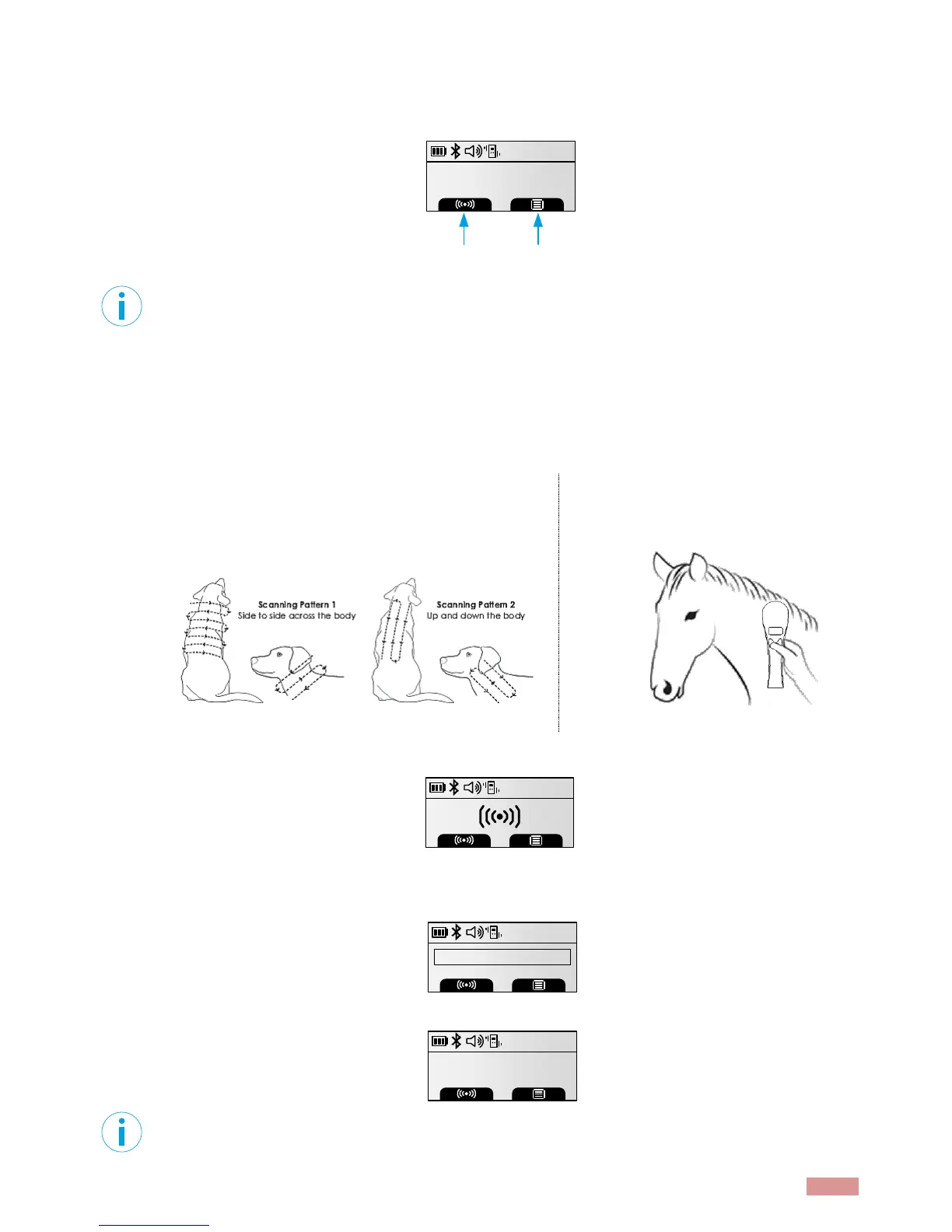 Scanning Pattern 1
Side to side across the body

Scanning Pattern 2
Up and down the body