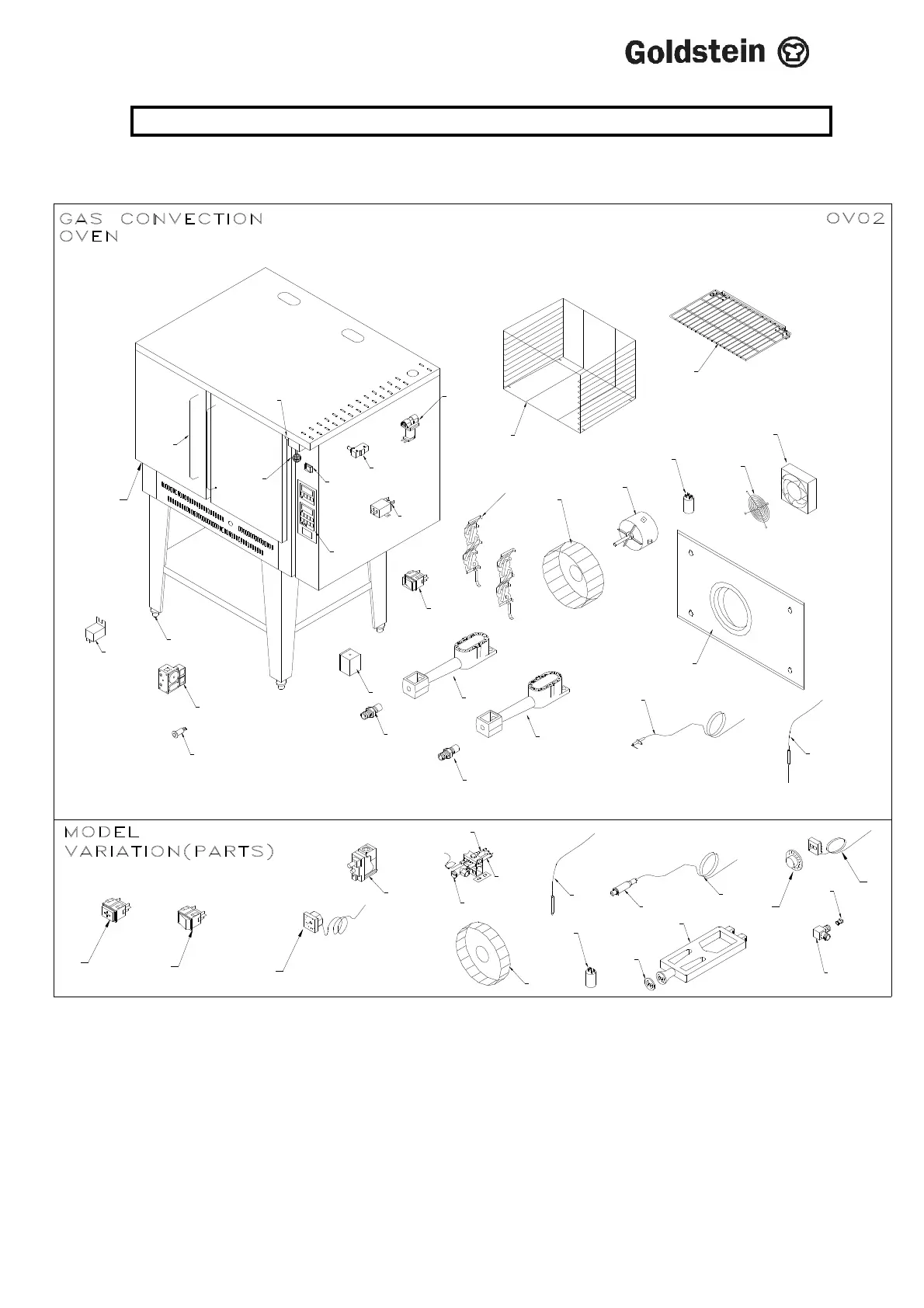 Goldstein

GAS CONVECTION OVEN

OV02

MODEL VARIATION(PARTS)