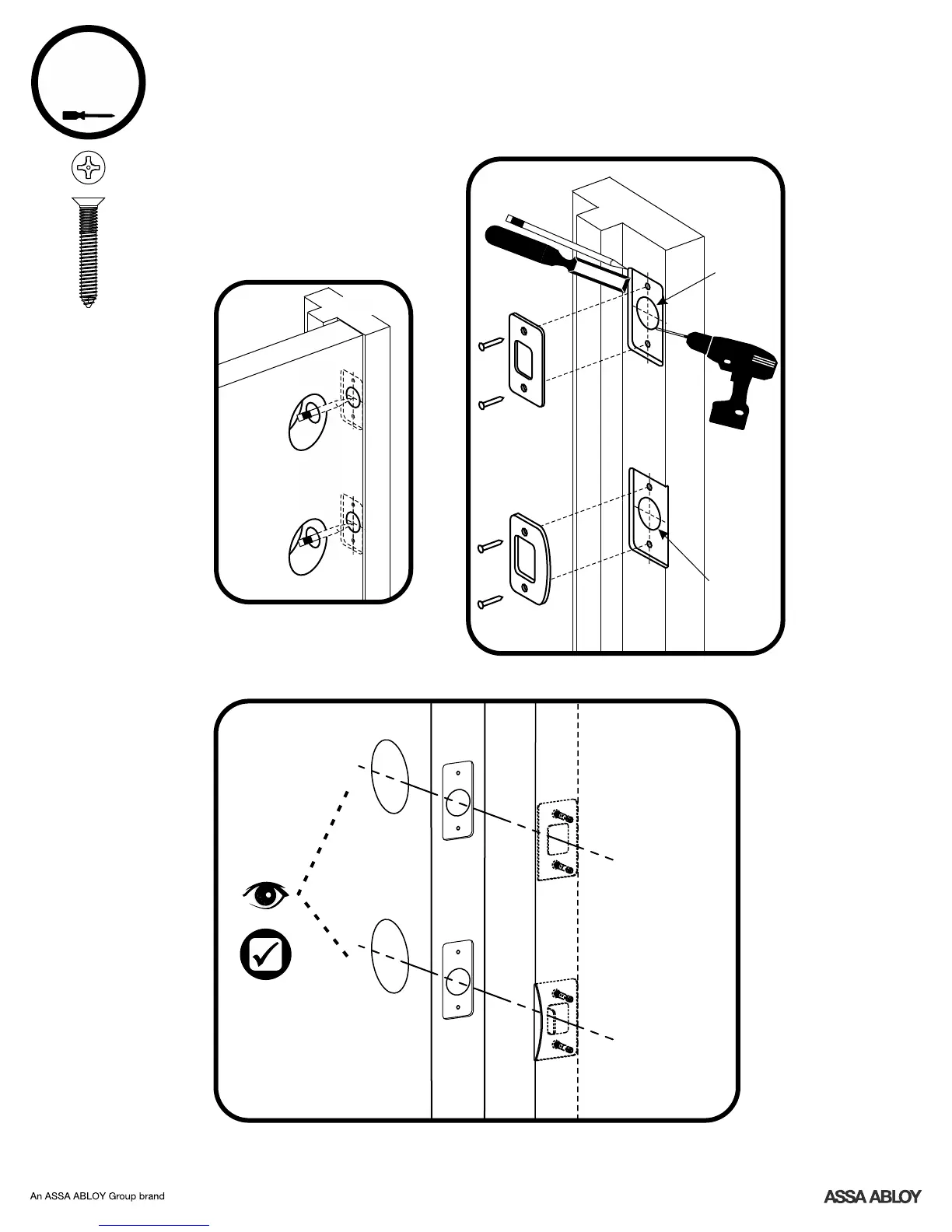 An ASSA ABLOY Group brand

ASSA ABLOY